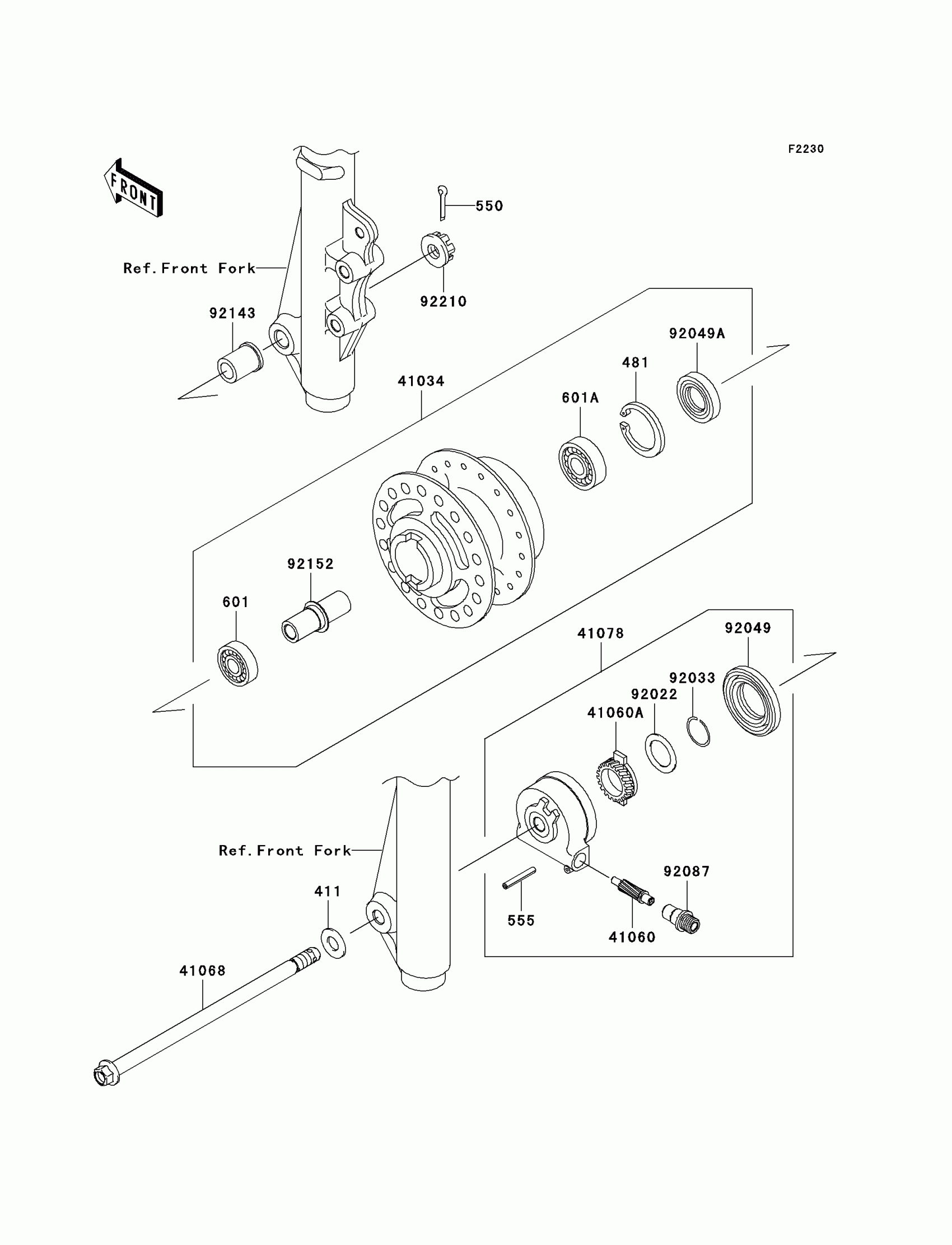 F2230

FRONT

550

Ref.Front Fork

92210

92143

92049A

481

41034

601A

92152

601

41078

92049

92033

92022

41060A

Ref.Front Fork

92087

411

555

41060

41068