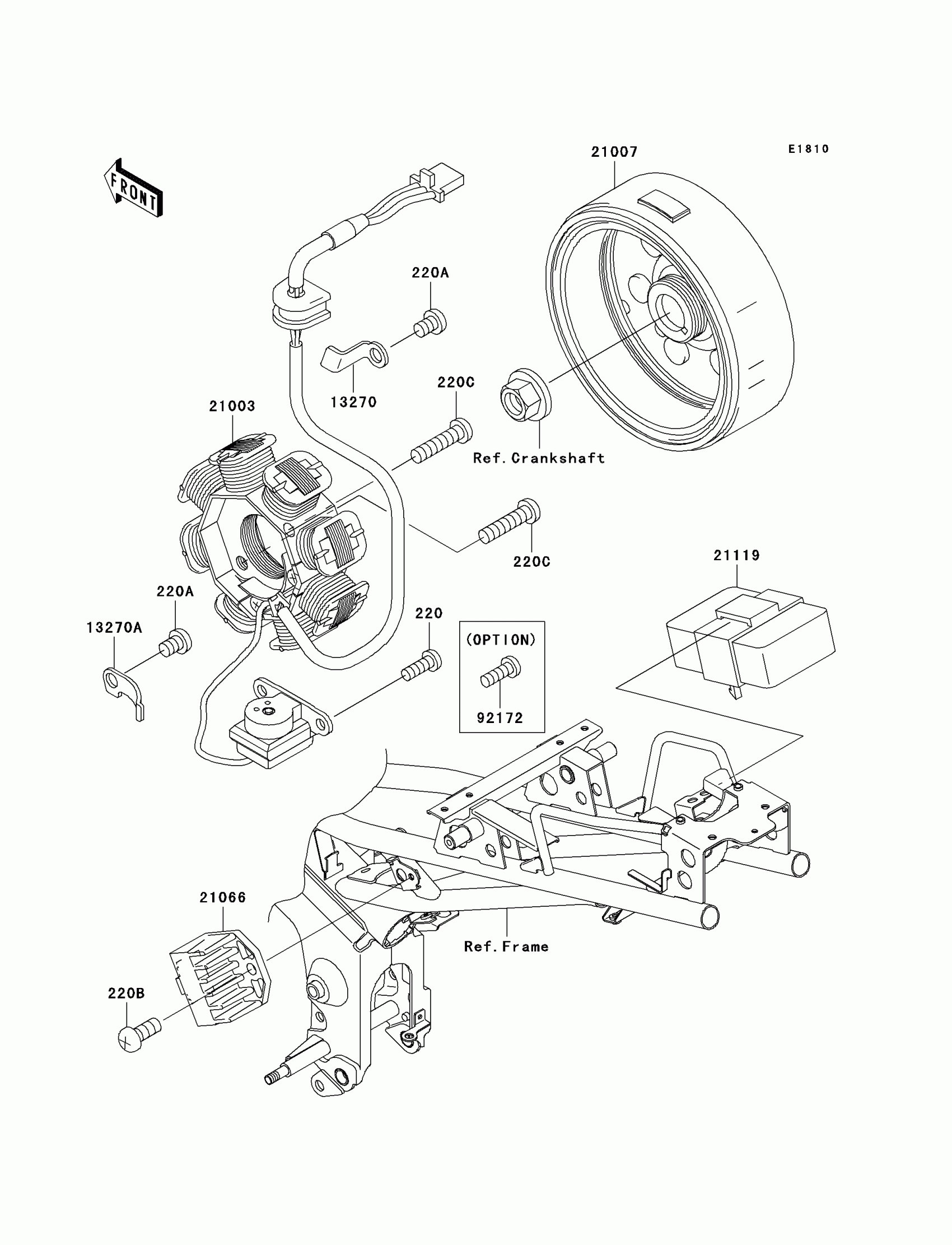 FRONT

21007

E1810

220A

13270

220C

21003

Ref.Crankshaft

220C

21119

220A

13270A

220

(OPTION)

92172

21066

Ref.Frame

220B