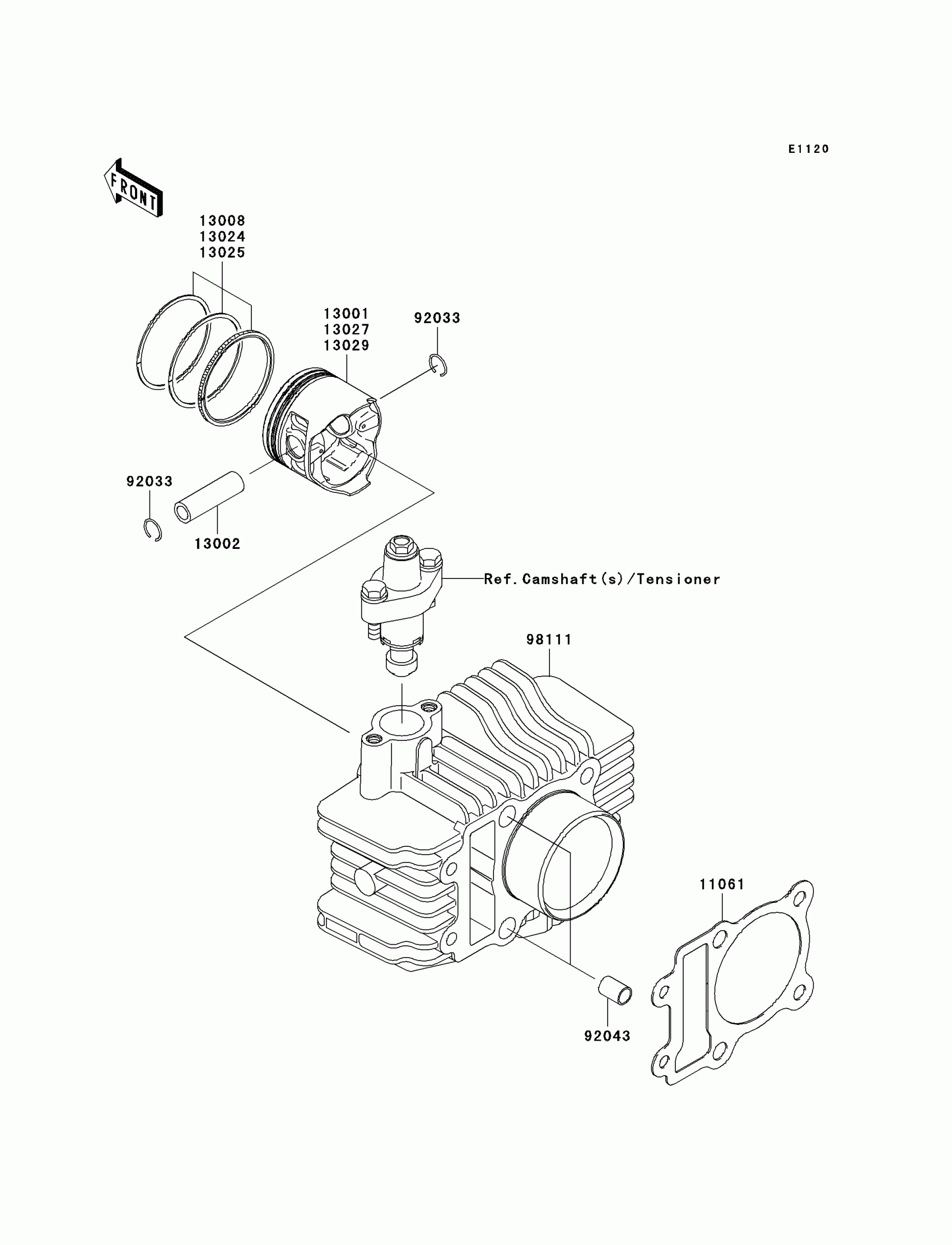 E1120

FRONT

13008
13024
13025

13001
13027
13029

92033

92033

13002

Ref.Camshaft(s)/Tensioner

98111

11061

92043