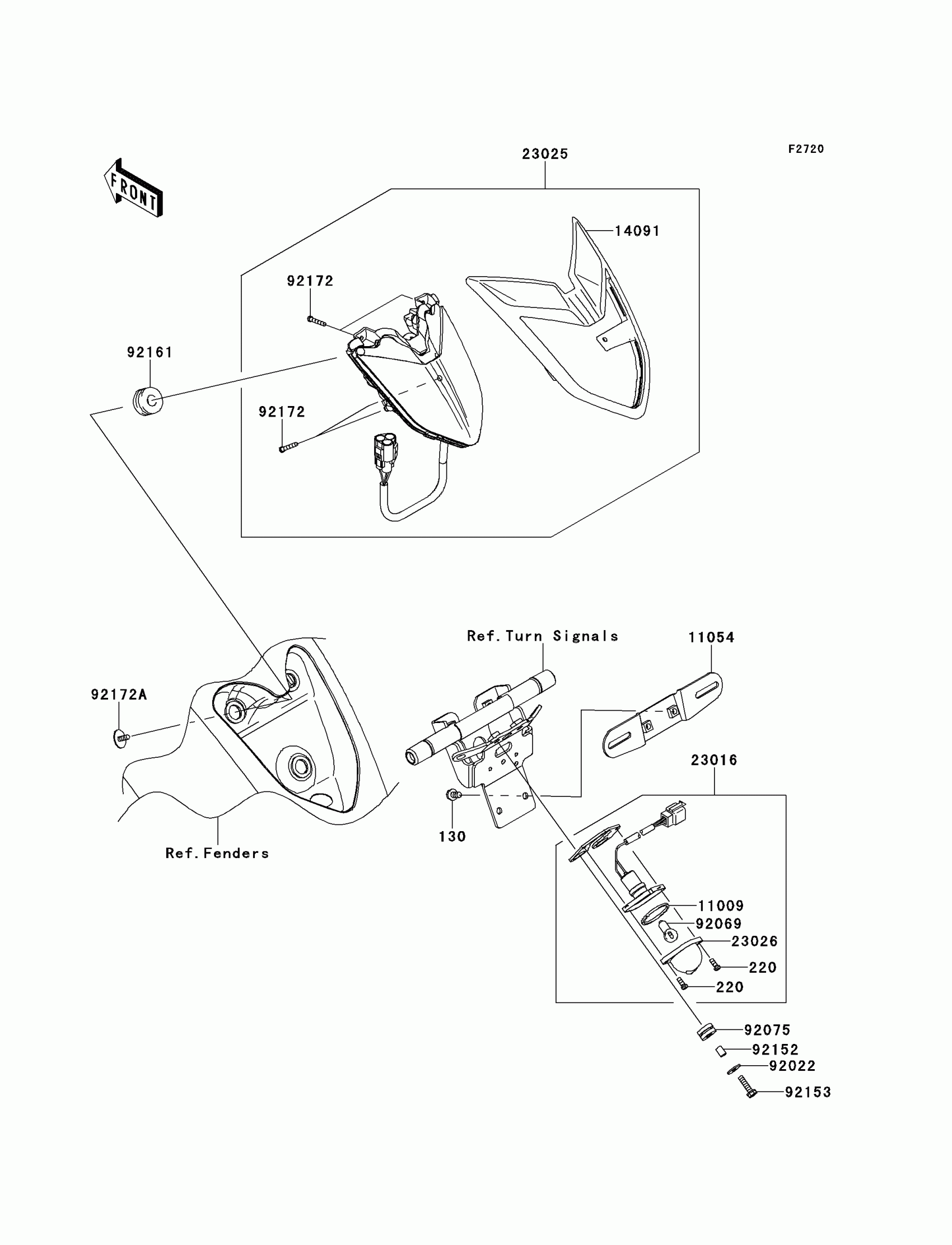 F2720

FRONT

23025

14091

92172

92161

92172

Ref.Turn Signals

11054

92172A

23016

130

Ref.Fenders

11009

92069

23026

220

220

92075

92152

92022

92153