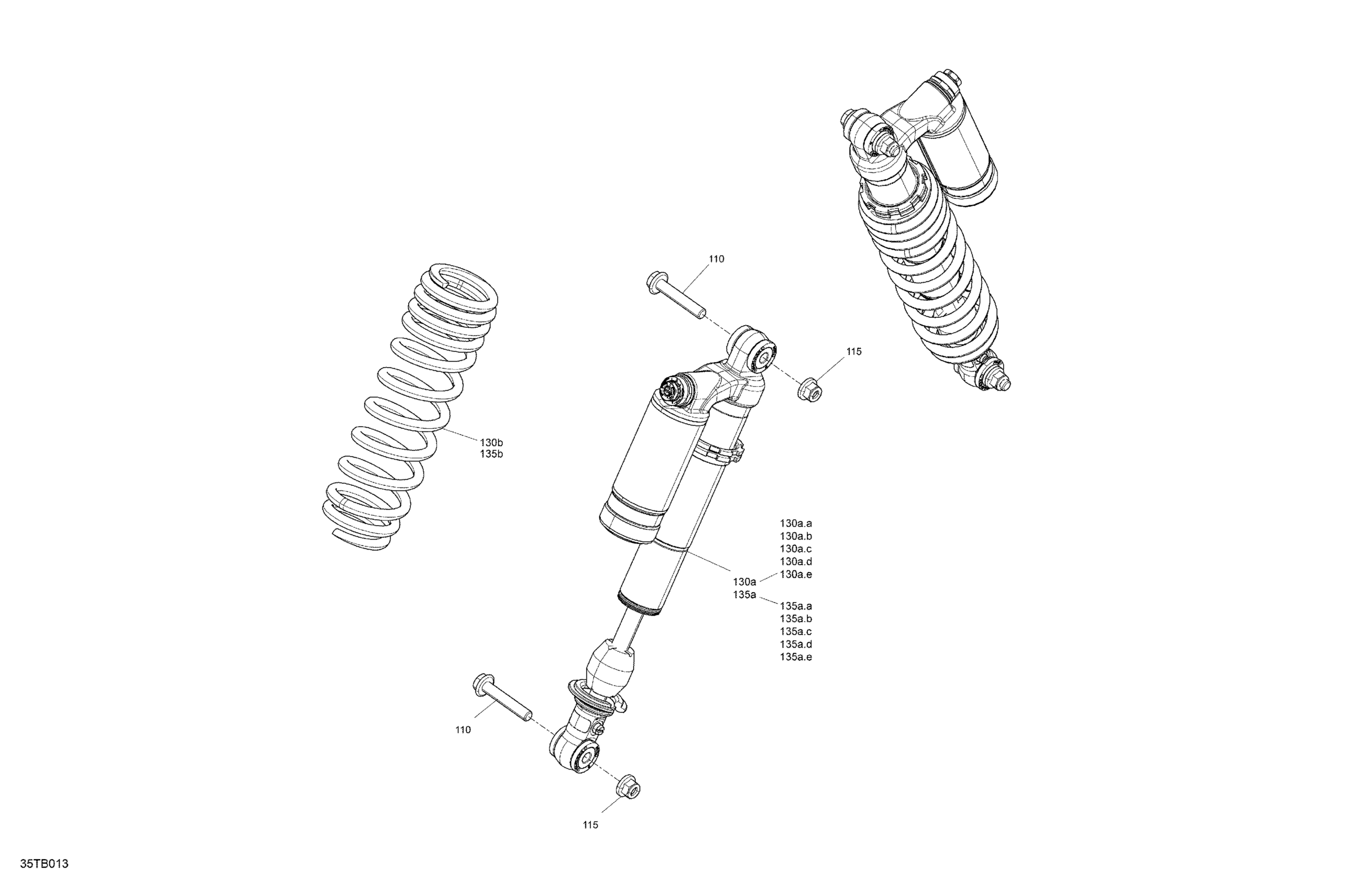 110

115

130b
135b

130a.a
130a.b
130a.c
130a.d
130a.e

130a
135a

135a.a
135a.b
135a.c
135a.d
135a.e

110

115

35TB013