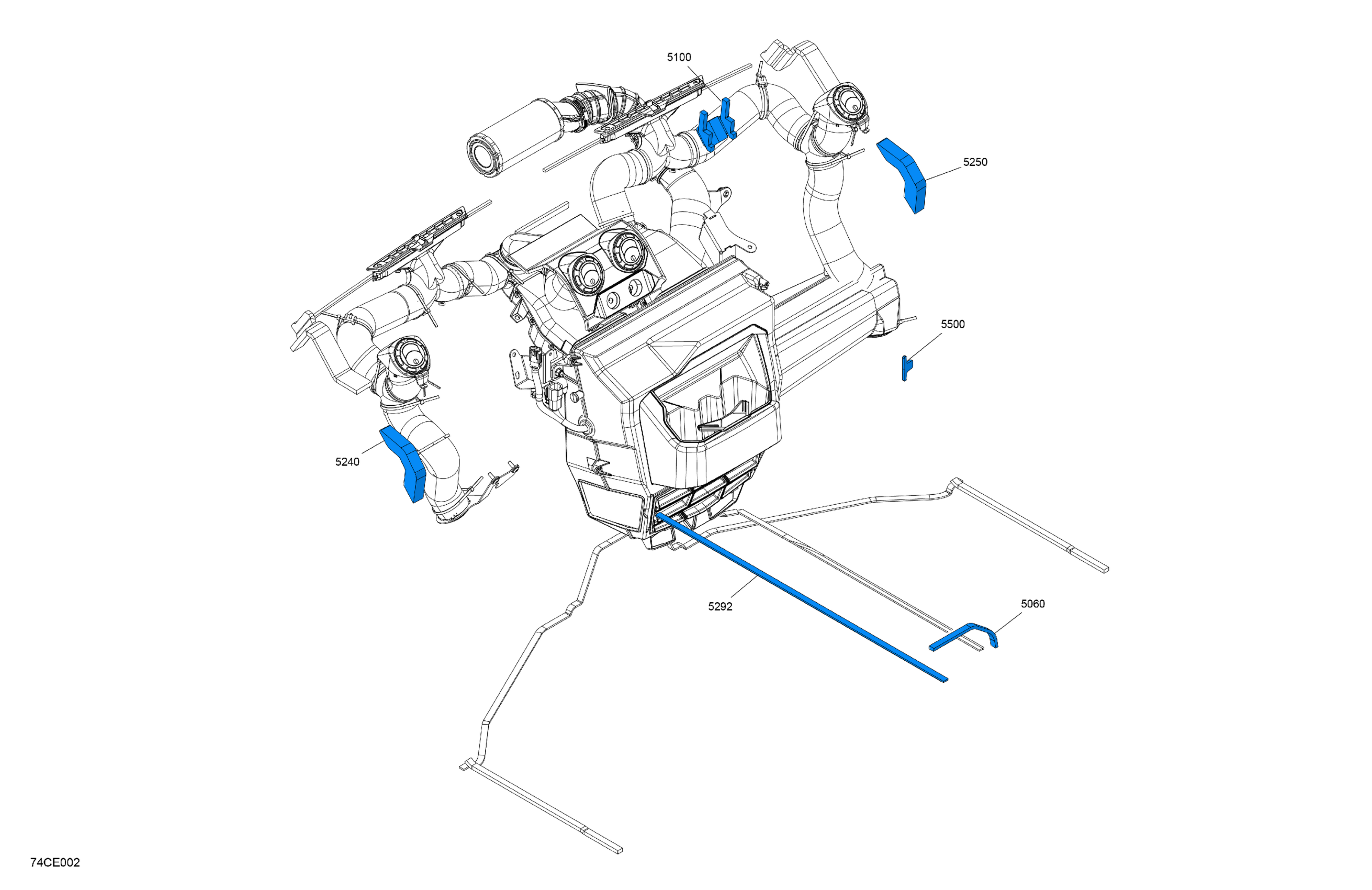 5100

5250

5500

5240

5292

5060

74CE002