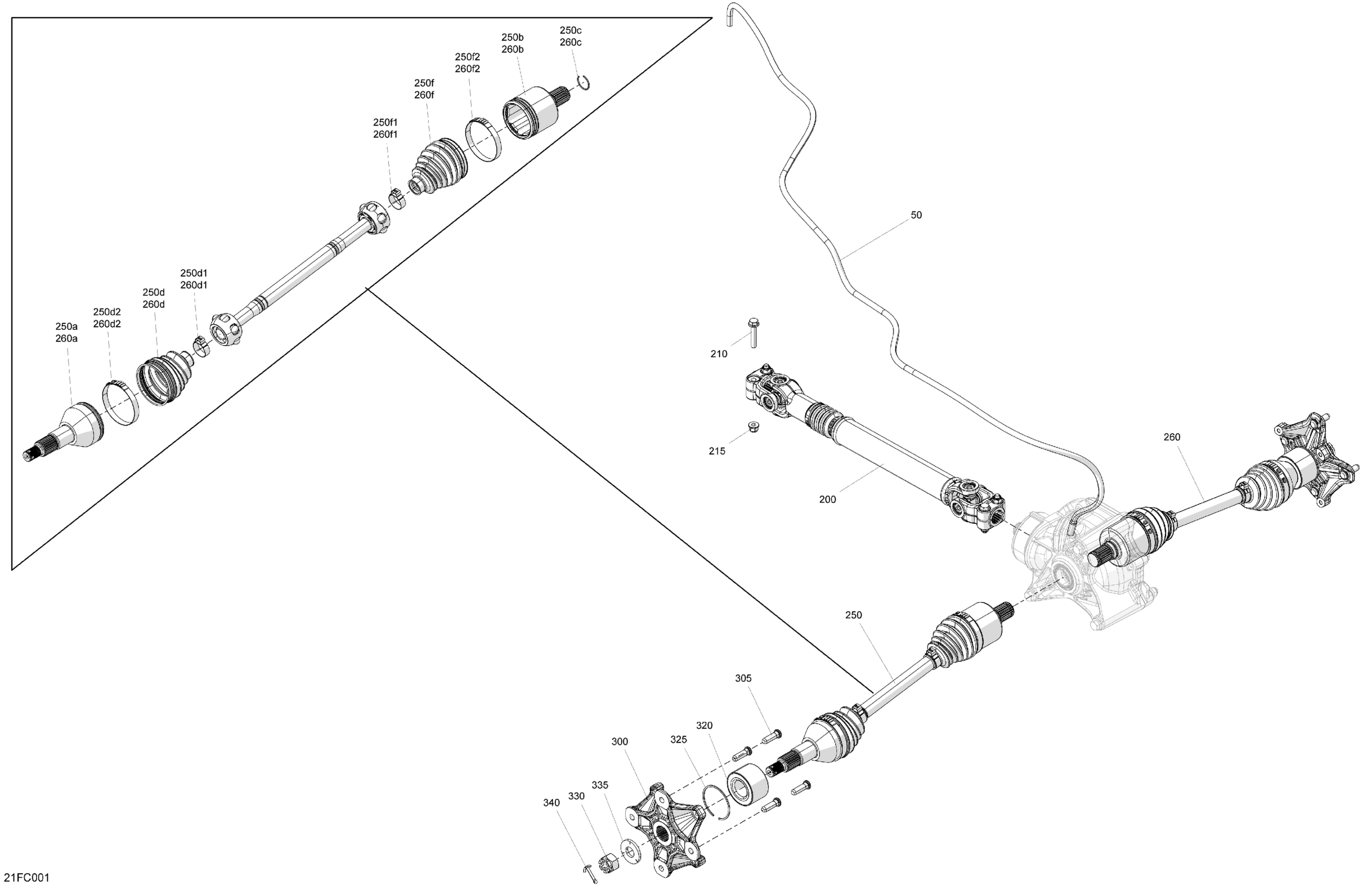 250c
260c

250b
260b

250f2
260f2

250f
260f

250f1
260f1

250d1
260d1

250d
260d

250d2
260d2

250a
260a

50

210

215

200

260

250

305

320

325

300

335

330

340

21FC001