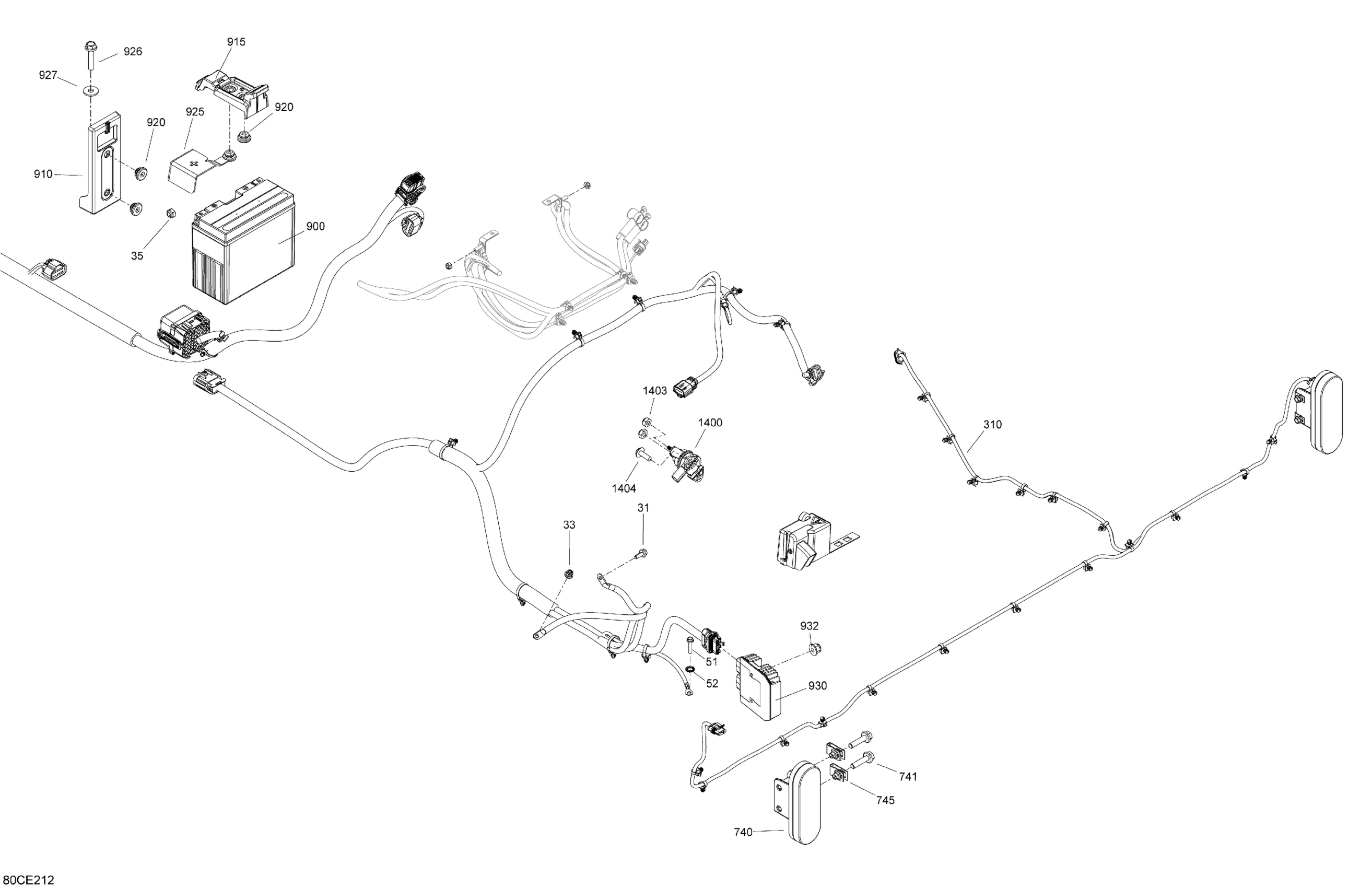 926
915
927
920
925
920
910
900
35
1403
1400
310
1404
31
33
932
51
52
930
741
745
740
80CE212