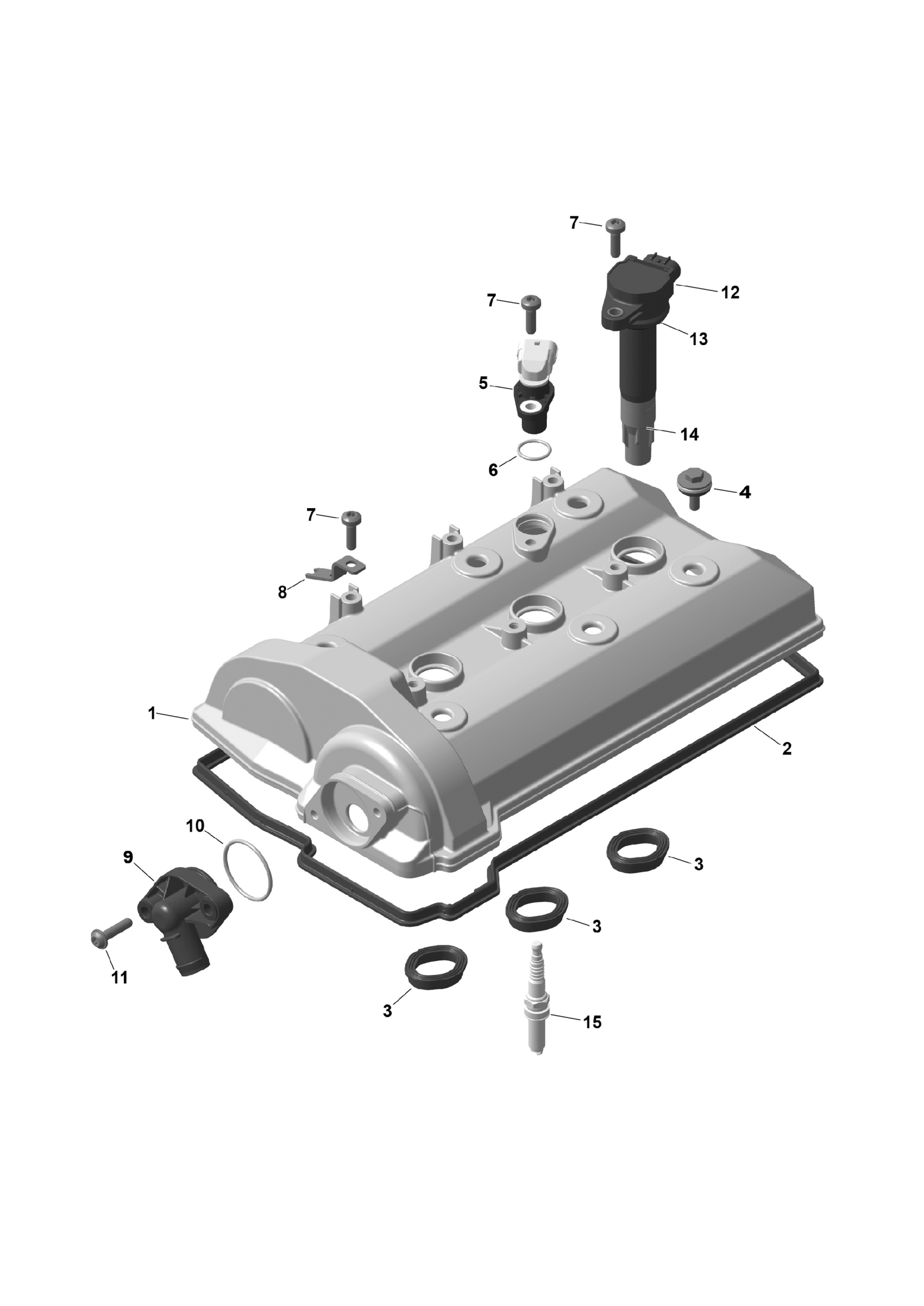 7
12
7
13
5
14
6
4
7
8
1
2
10
9
3
3
11
3
15