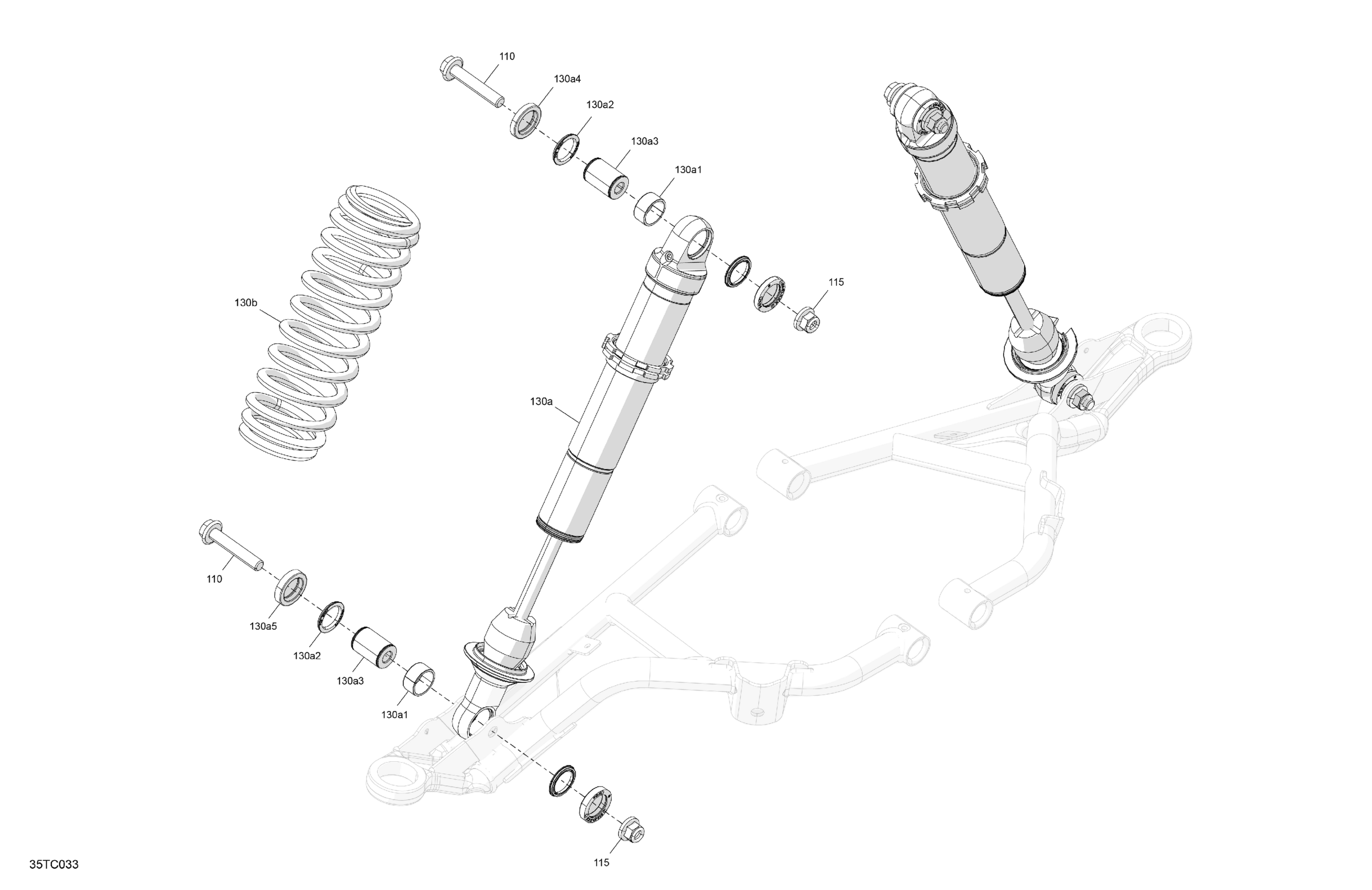 110
130a4
130a2
130a3
130a1
115
130b
130a
110
130a5
130a2
130a3
130a1
115
35TC033