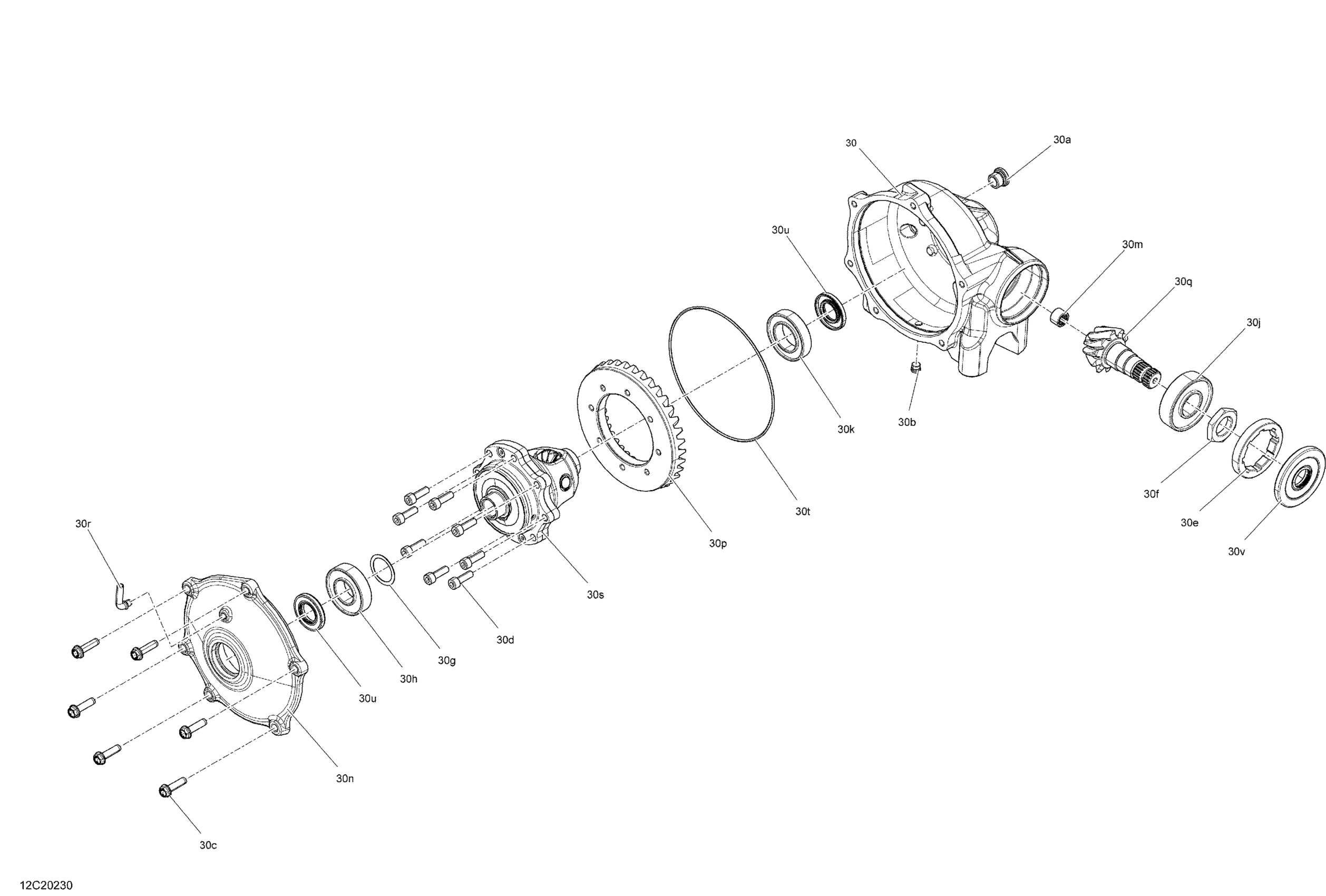 30
30a
30u
30m
30q
30j
30k
30b
30t
30f
30e
30v
30p
30r
30s
30d
30g
30h
30u
30n
30c
12C20230