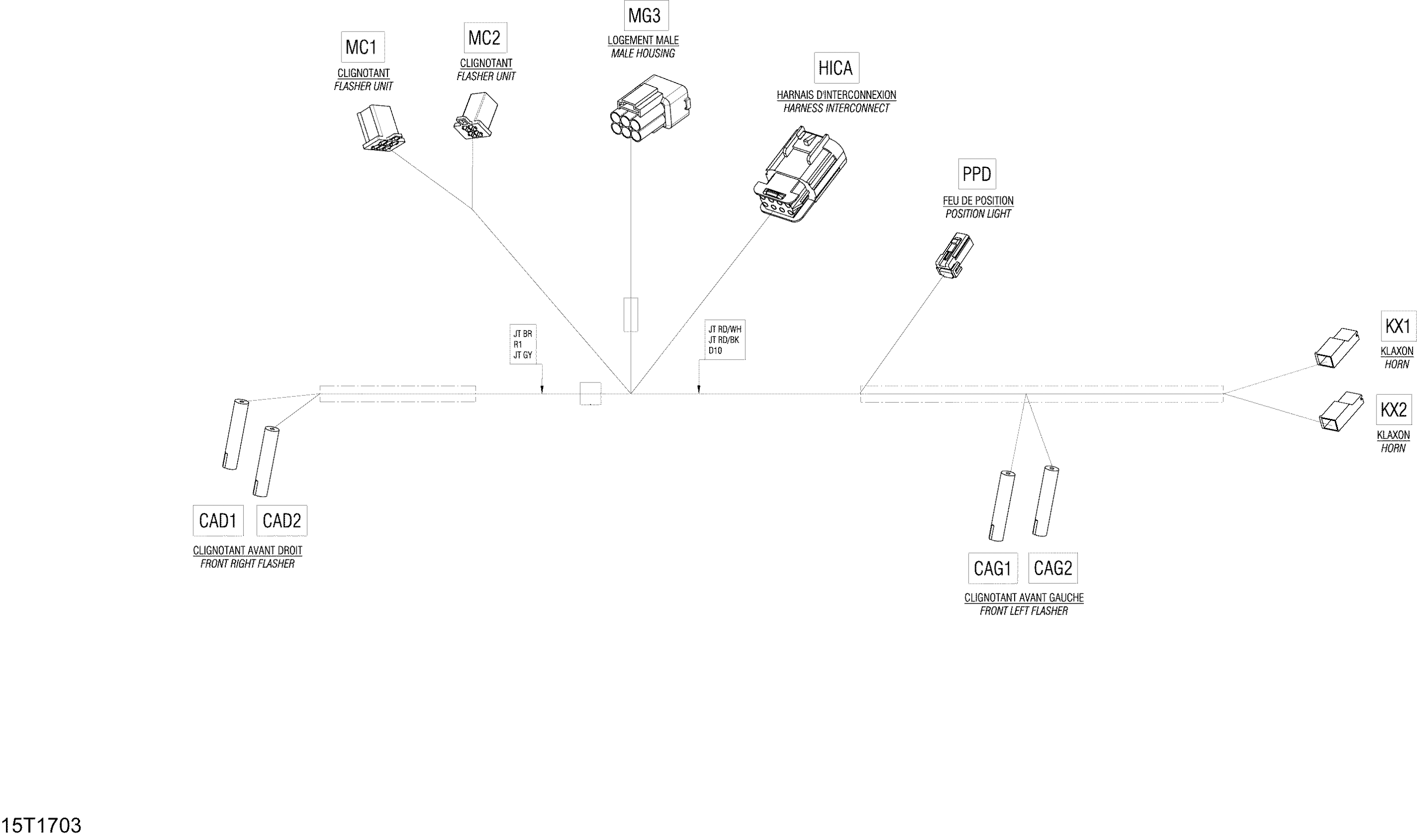 MC1
CLIGNOTANT
FLASHER UNIT

MC2
CLIGNOTANT
FLASHER UNIT

MG3
LOGEMENT MALE
MALE HOUSING

HICA
HARNAIS D'INTERCONNEXION
HARNESS INTERCONNECT

PPD
FEU DE POSITION
POSITION LIGHT

JT BR
R1
JT GY

JT RD/WH
JT RD/BK
D10

KX1
KLAXON
HORN

KX2
KLAXON
HORN

CAD1 CAD2
CLIGNOTANT AVANT DROIT
FRONT RIGHT FLASHER

CAG1 CAG2
CLIGNOTANT AVANT GAUCHE
FRONT LEFT FLASHER

15T1703