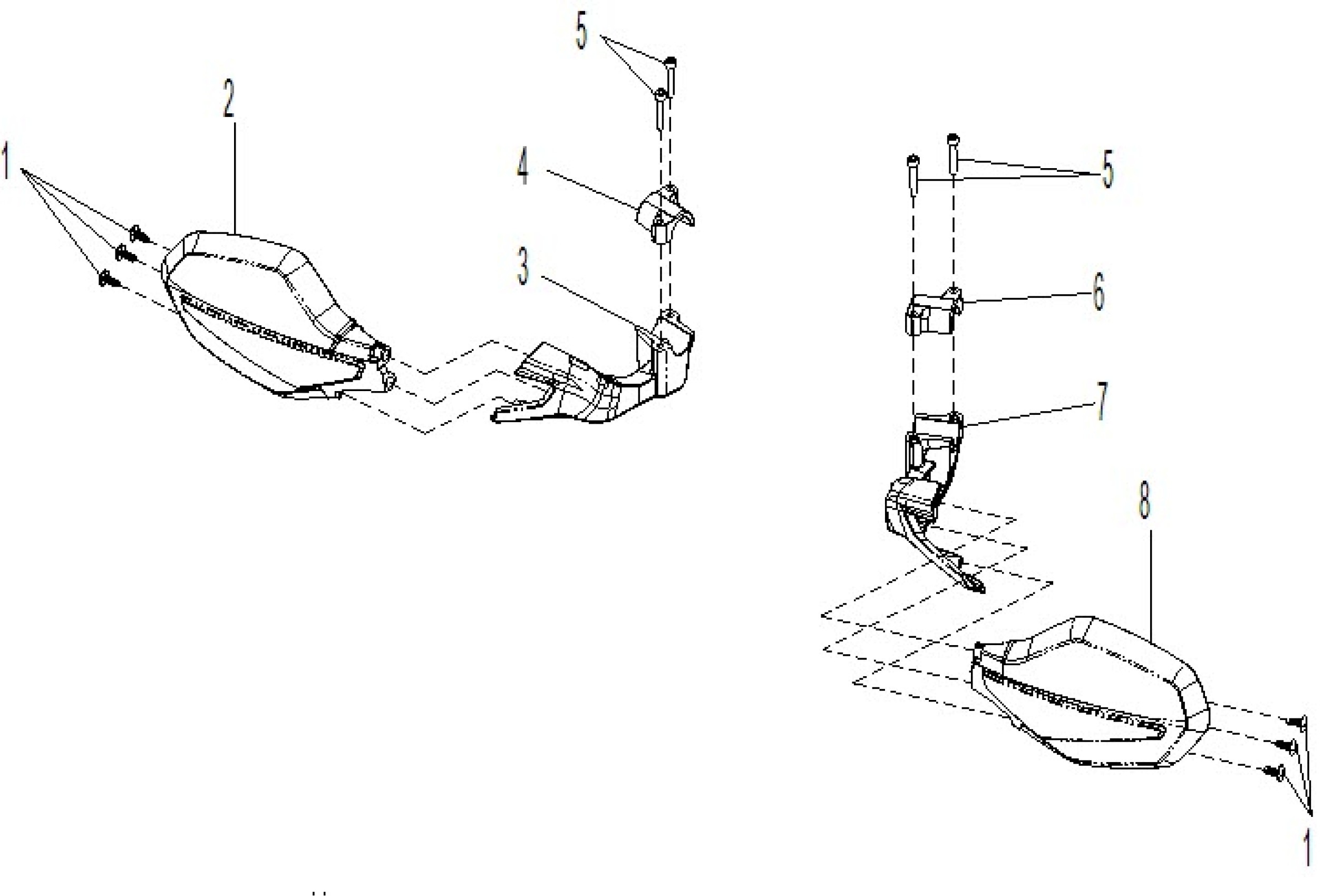 5
2
1
4
3
5
6
7
8
1