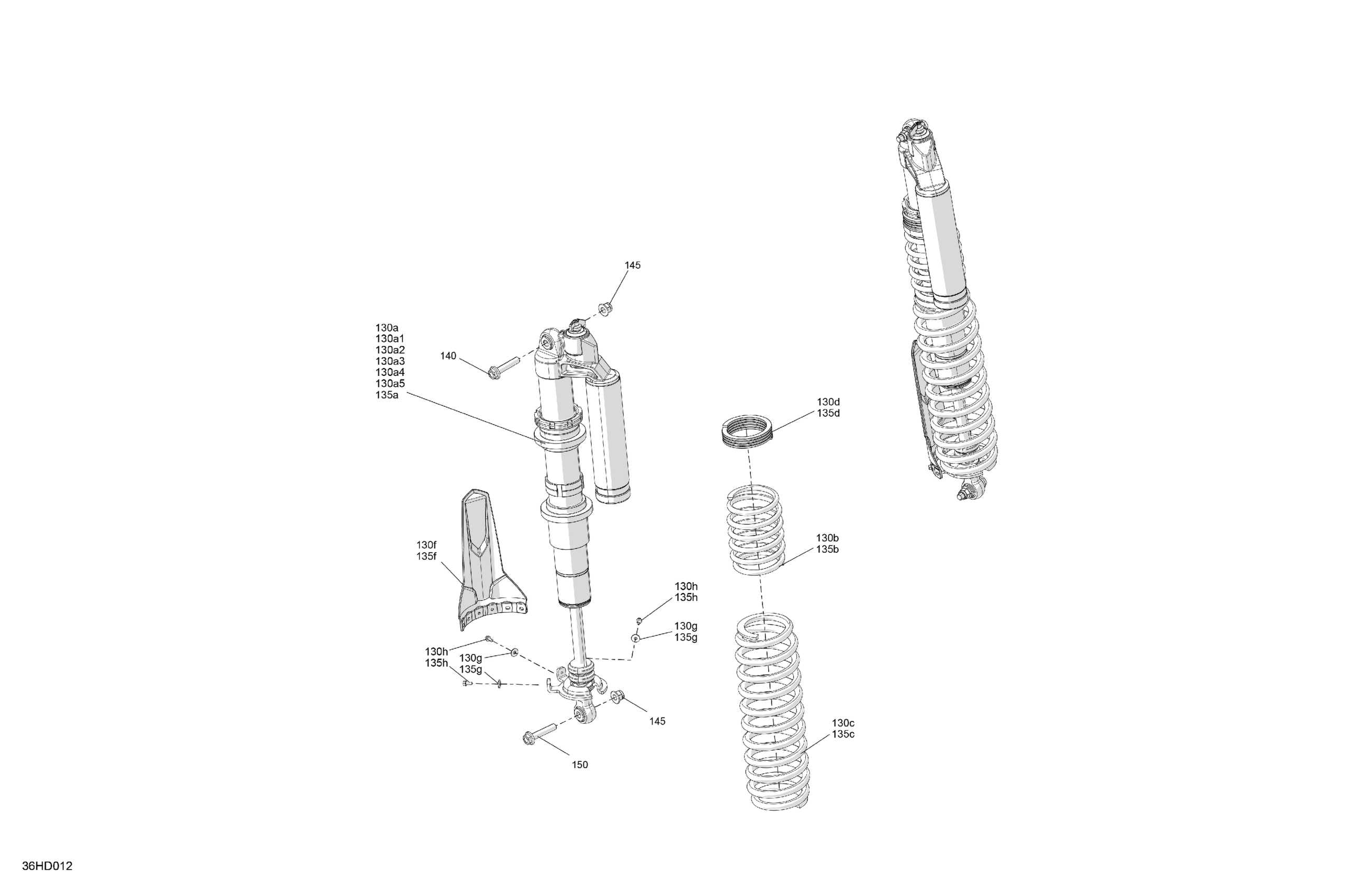 145

130a
130a1
130a2
130a3
130a4
130a5
135a

140

130d
135d

130f
135f

130b
135b

130h
135h

130g
135g

130h
135h

130g
135g

145

150

130c
135c

36HD012