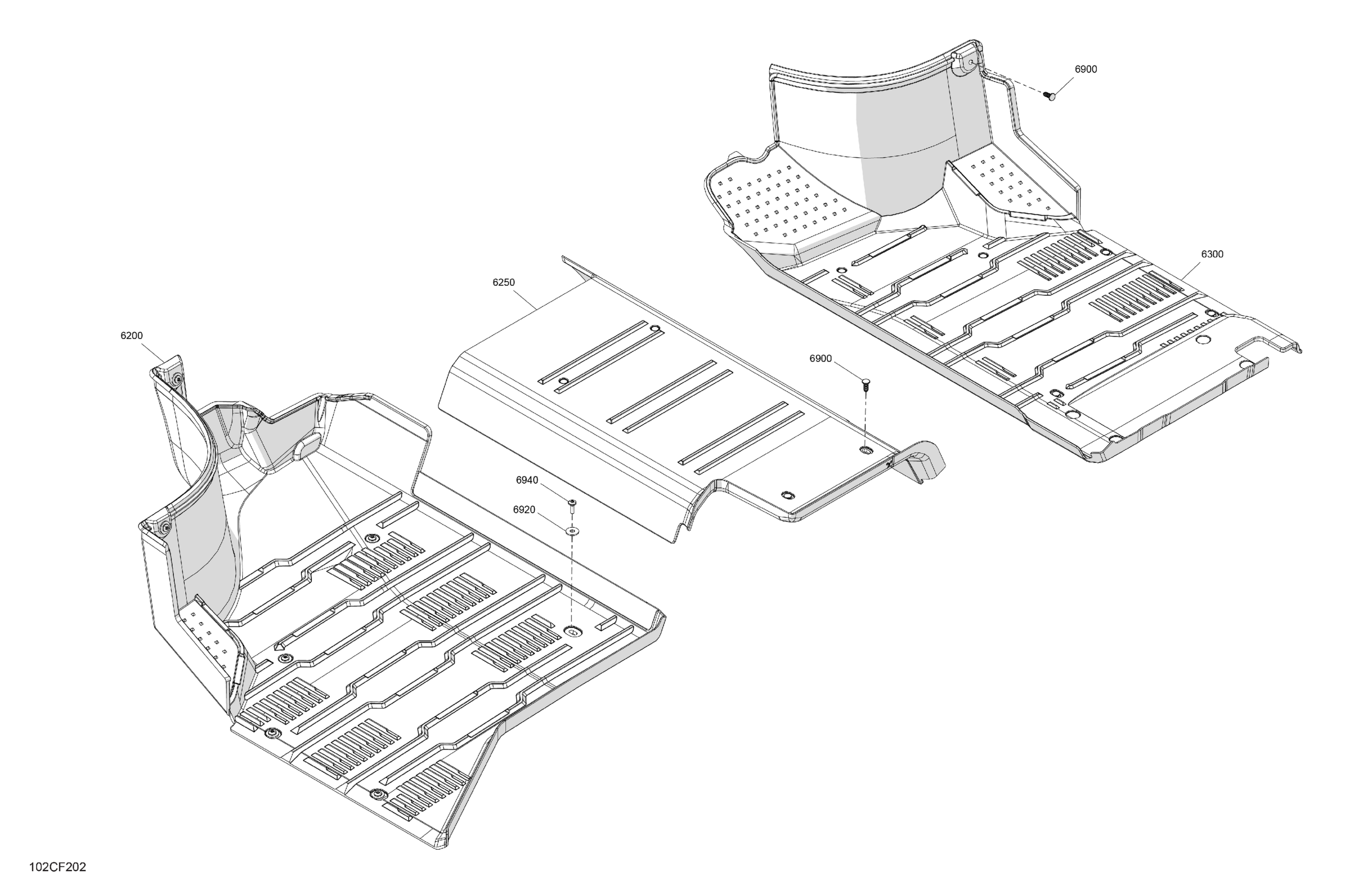 6900

6300

6250

6200

6900

6940

6920

102CF202