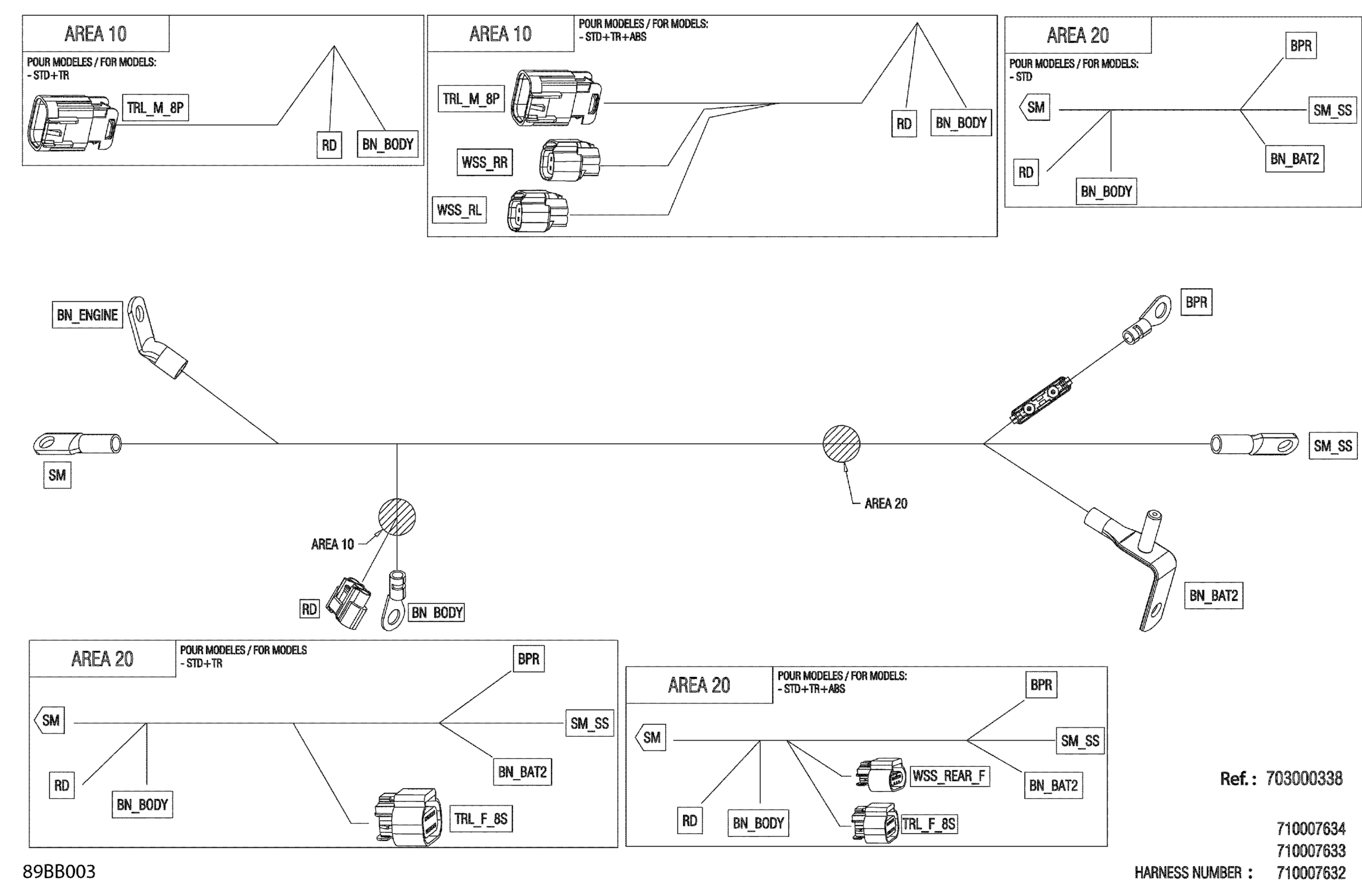 AREA 10

POUR MODELES / FOR MODELS:
- STD+TR

TRL_M_8P

RD

BN_BODY

AREA 10

POUR MODELES / FOR MODELS:
- STD+TR+ABS

TRL_M_8P

WSS_RR

WSS_RL

RD

BN_BODY

AREA 20

POUR MODELES / FOR MODELS:
- STD

SM

RD

BN_BODY

BPR

SM_SS

BN_BAT2

BN_ENGINE

SM

AREA 10

RD

BN_BODY

AREA 20

BPR

SM_SS

BN_BAT2

AREA 20

POUR MODELES / FOR MODELS
- STD+TR

SM

RD

BN_BODY

TRL_F_8S

BPR

SM_SS

BN_BAT2

AREA 20

POUR MODELES / FOR MODELS:
- STD+TR+ABS

SM

RD

BN_BODY

WSS_REAR_F

TRL_F_8S

BPR

SM_SS

BN_BAT2

Ref.: 703000338

710007634
710007633
HARNESS NUMBER : 710007632

89BB003