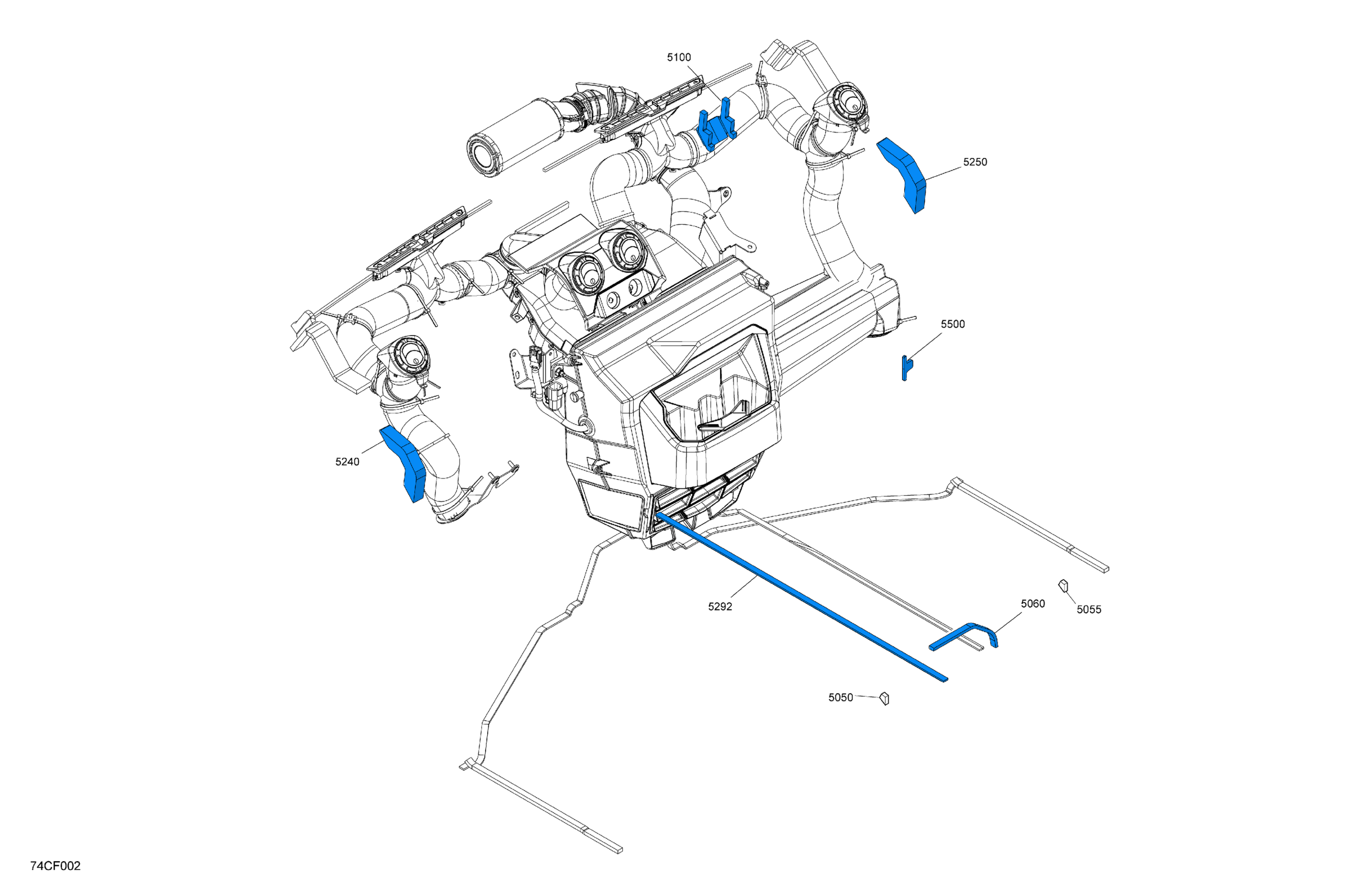 5100

5250

5500

5240

5292

5060

5055

5050

74CF002