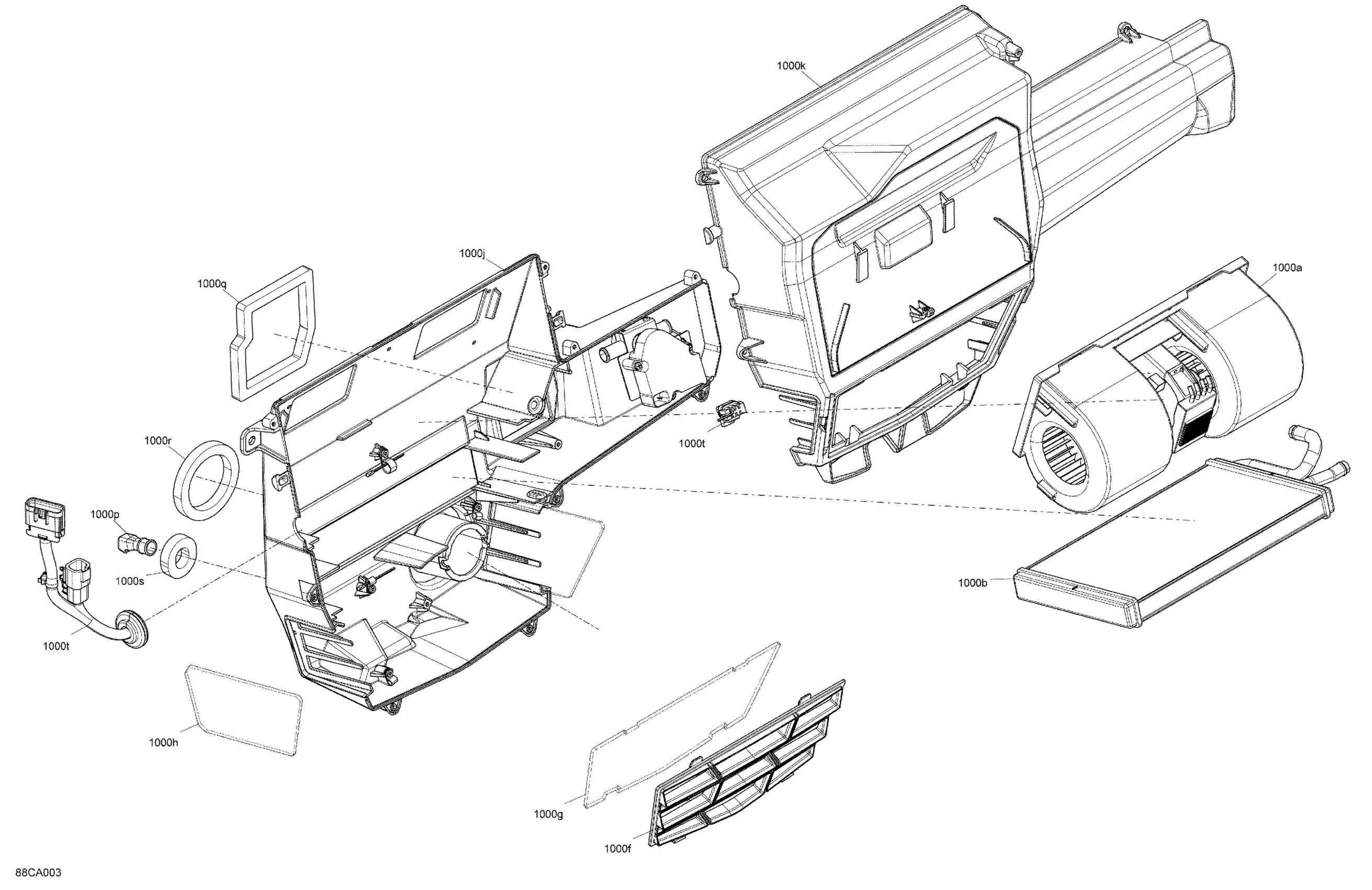 1000k

1000j

1000q

1000a

1000r

1000t

1000p

1000s

1000b

1000t

1000h

1000g

1000f

88CA003