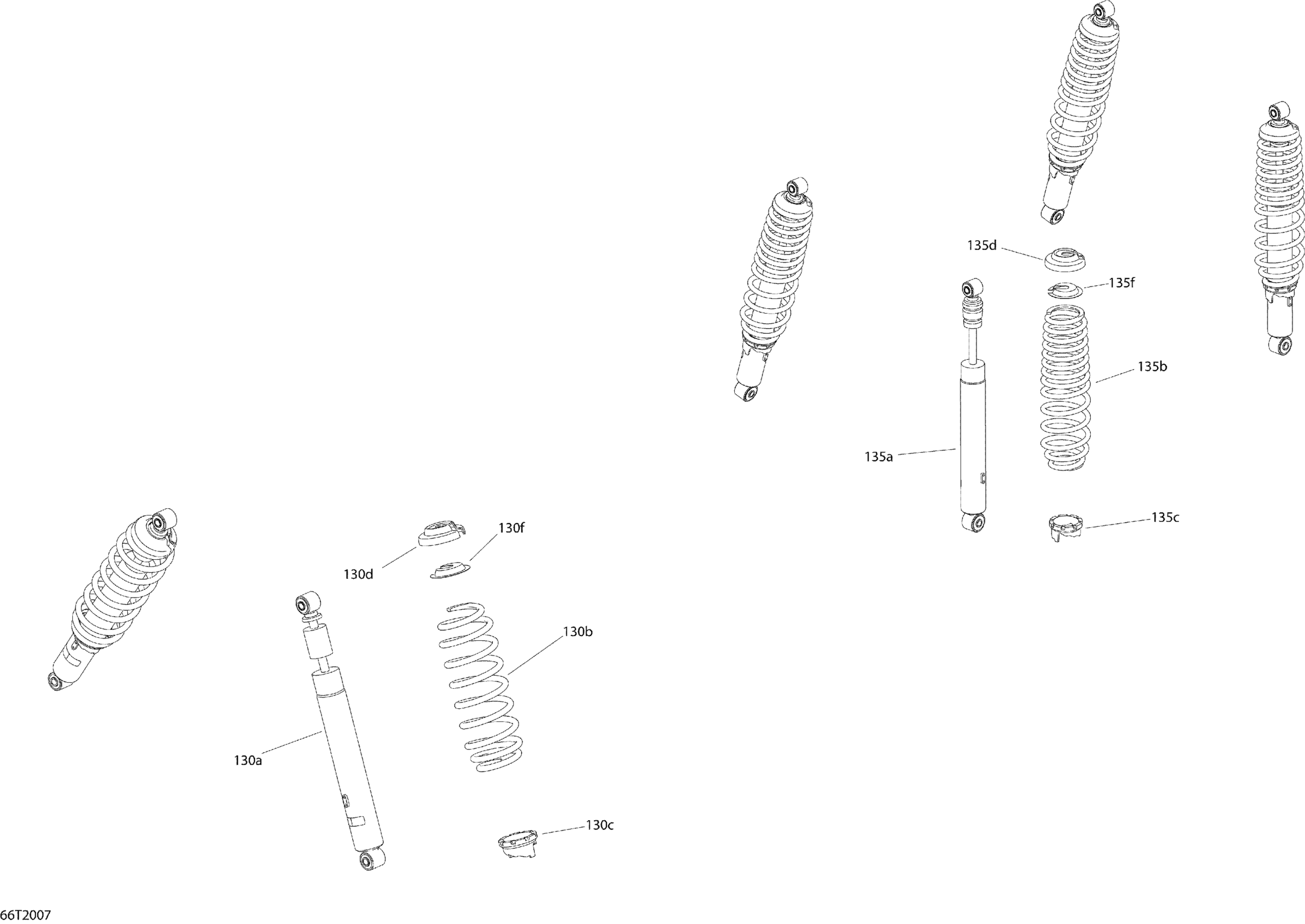 135d
135f
135b
135a
135c
130f
130d
130b
130a
130c
66T2007