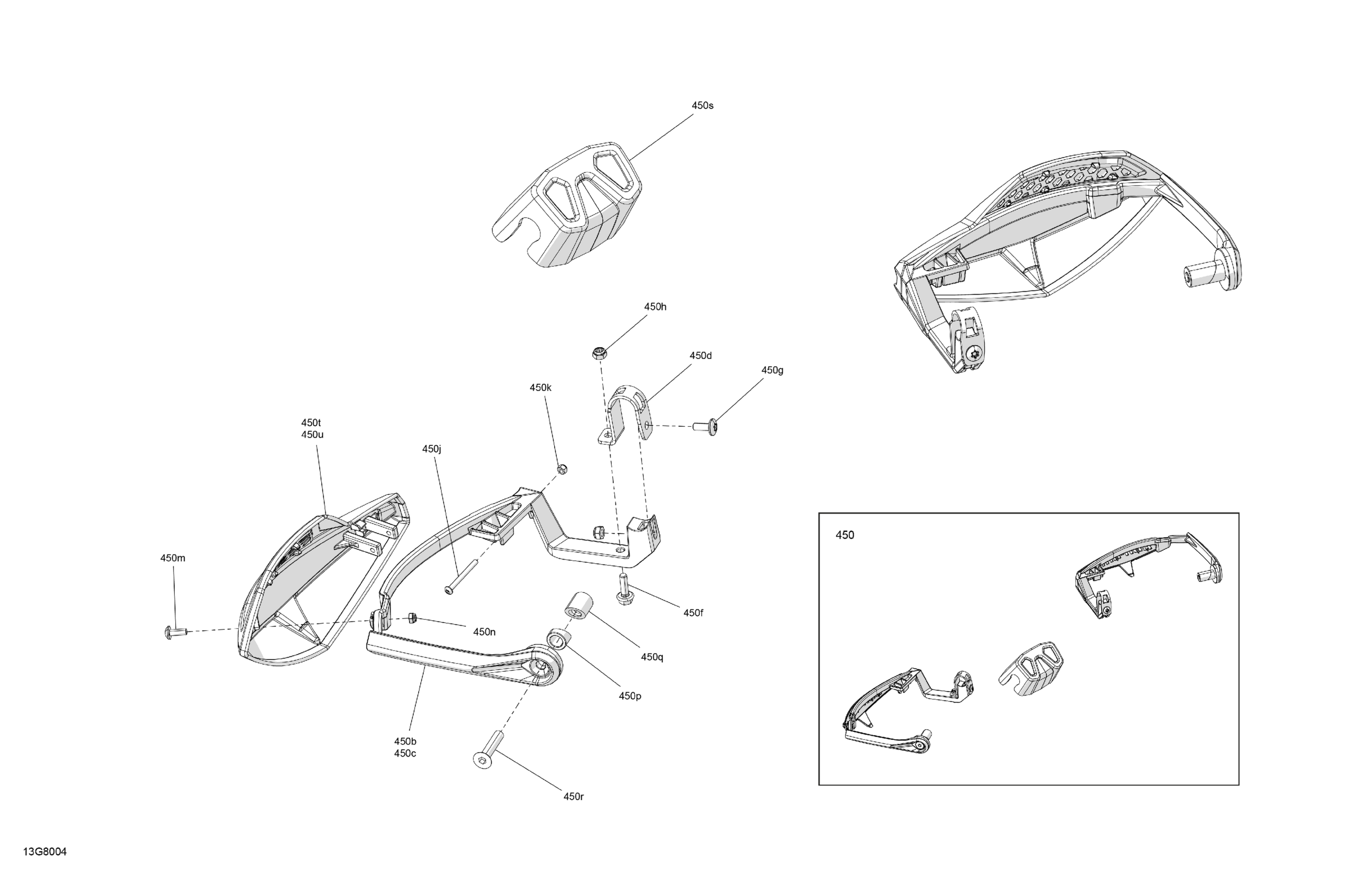 450s

450h

450d

450g

450k

450t
450u

450j

450m

450f

450n

450q

450p

450b
450c

450r

450

13G8004