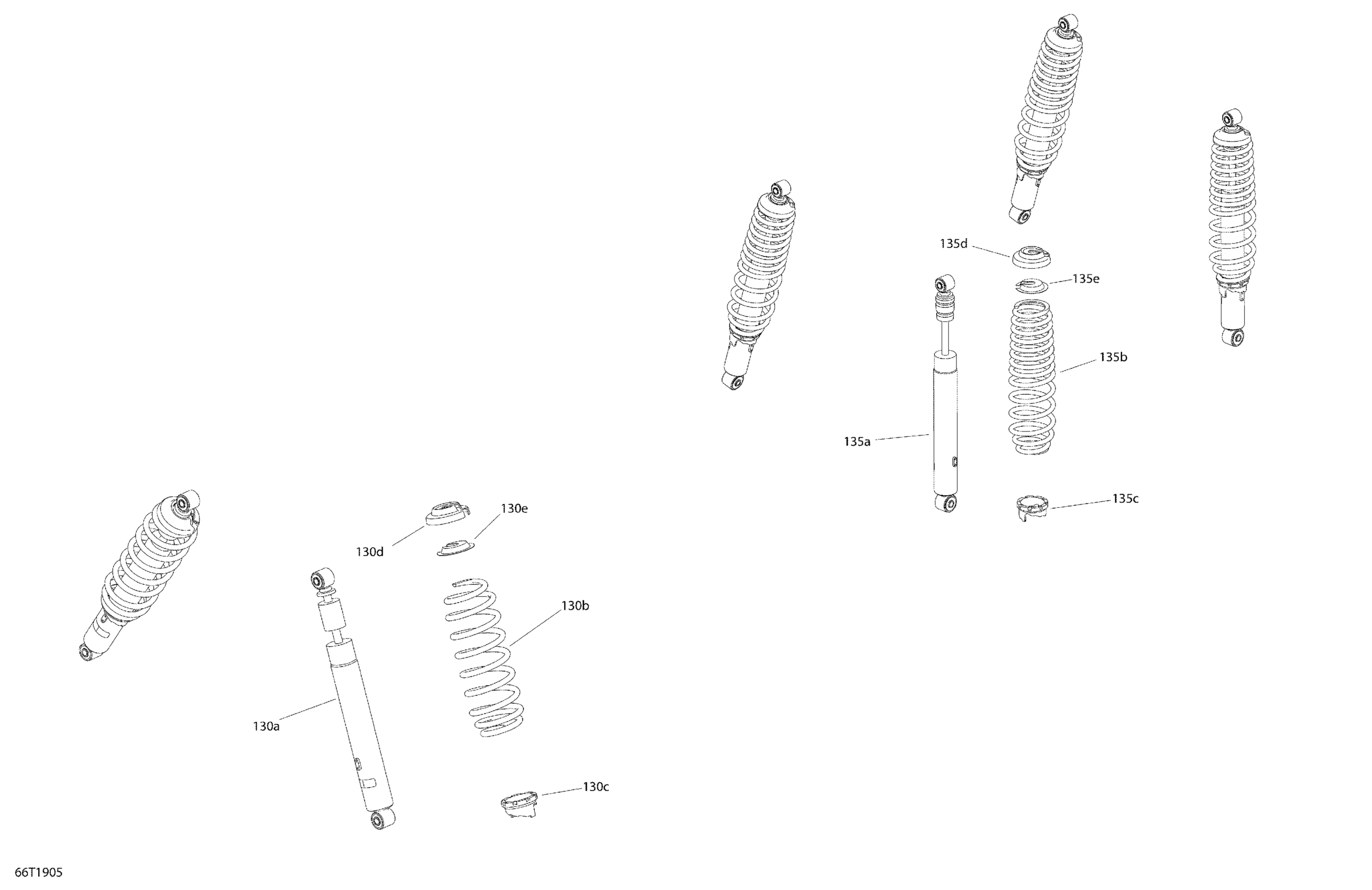 135d
135e
135b
135a
135c
130e
130d
130b
130a
130c
66T1905