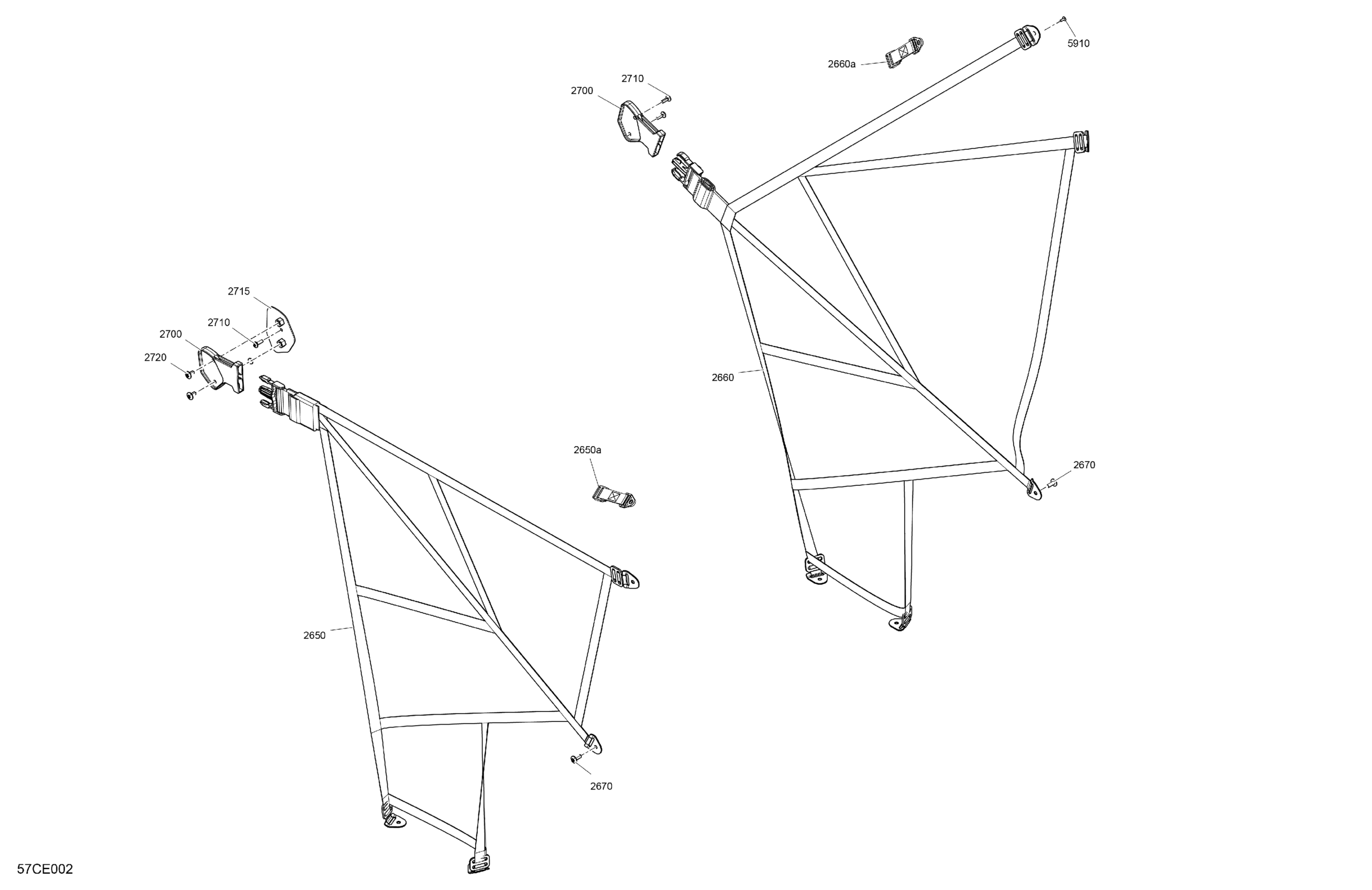 5910
2660a
2710
2700
2715
2710
2700
2720
2660
2650a
2670
2650
2670
57CE002