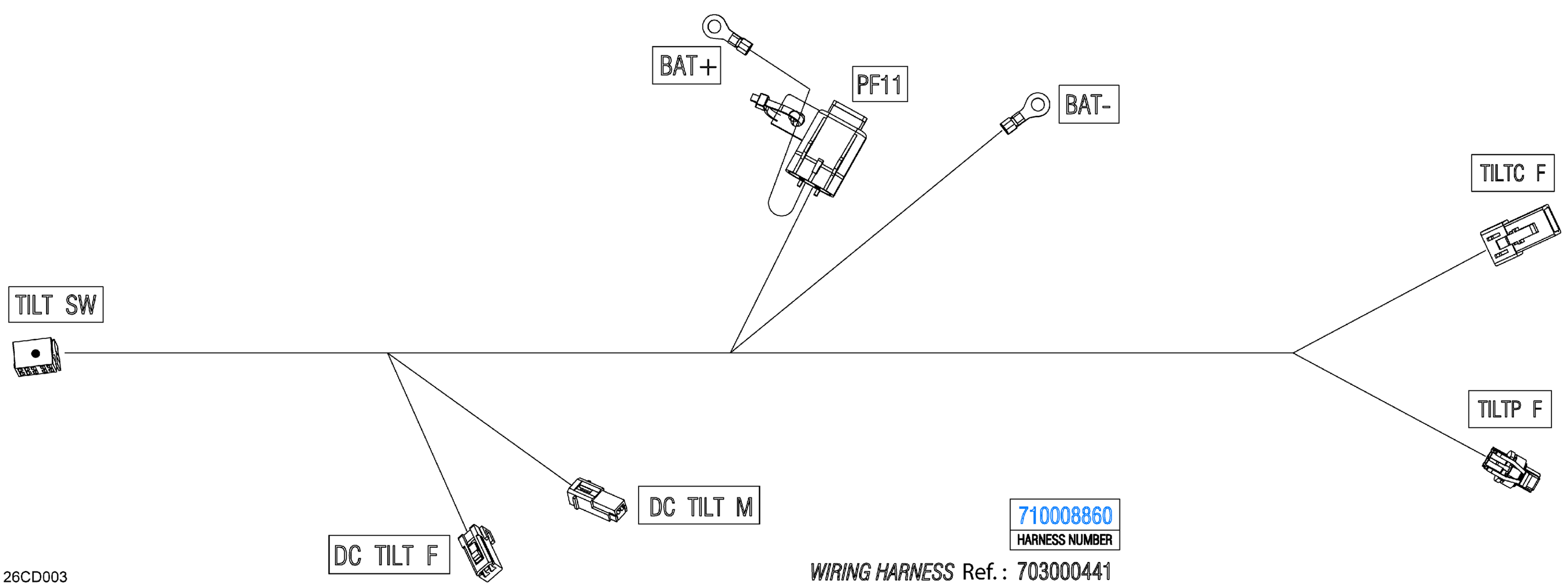 BAT+

PF11

BAT-

TILTC F

TILT SW

TILTP F

DC TILT M

DC TILT F

710008860
HARNESS NUMBER

WIRING HARNESS Ref.: 703000441

26CD003