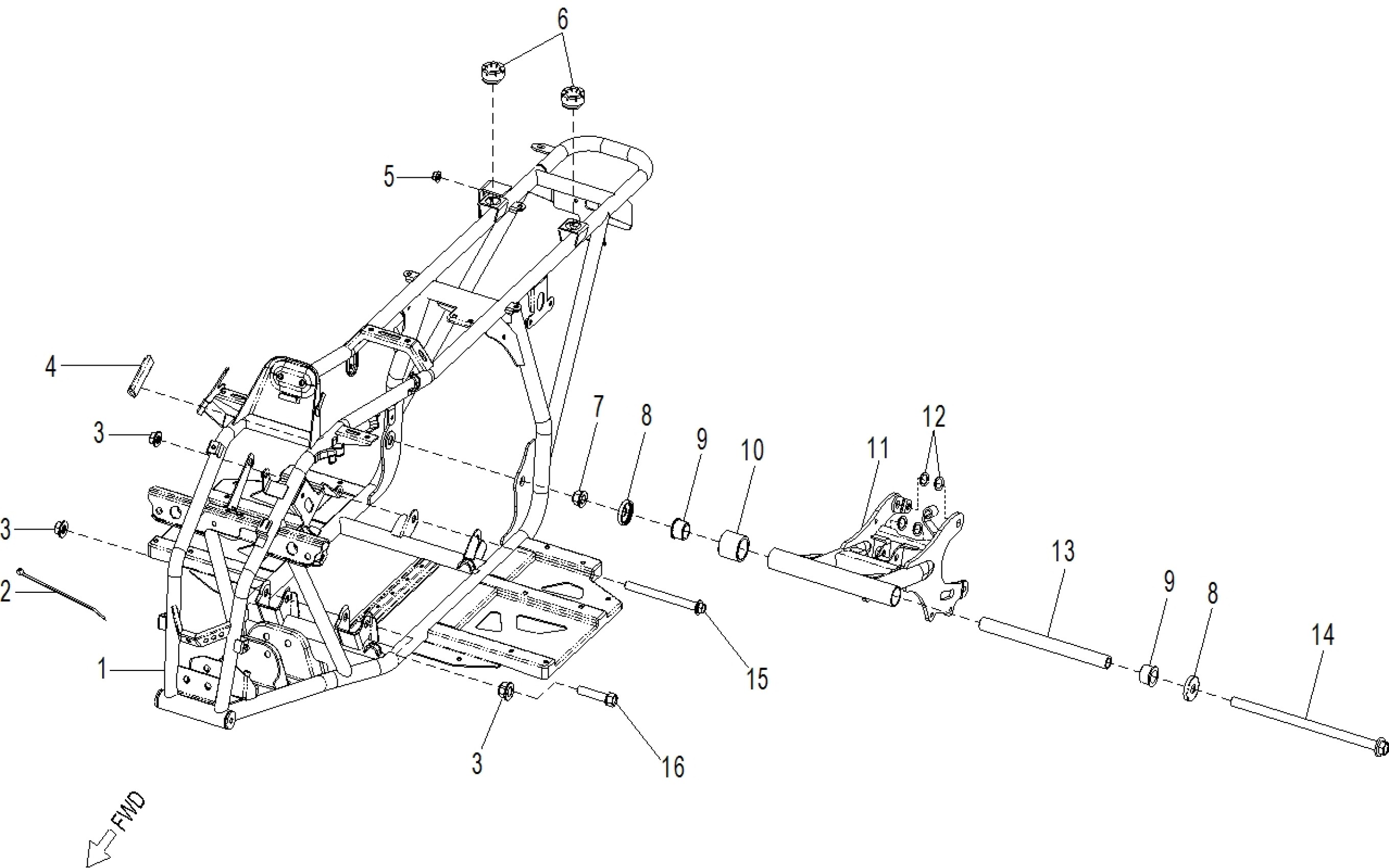 6
5
4
3
3
2
1
7
8
9
10
11
12
13
9
8
14
15
3
16
FWD