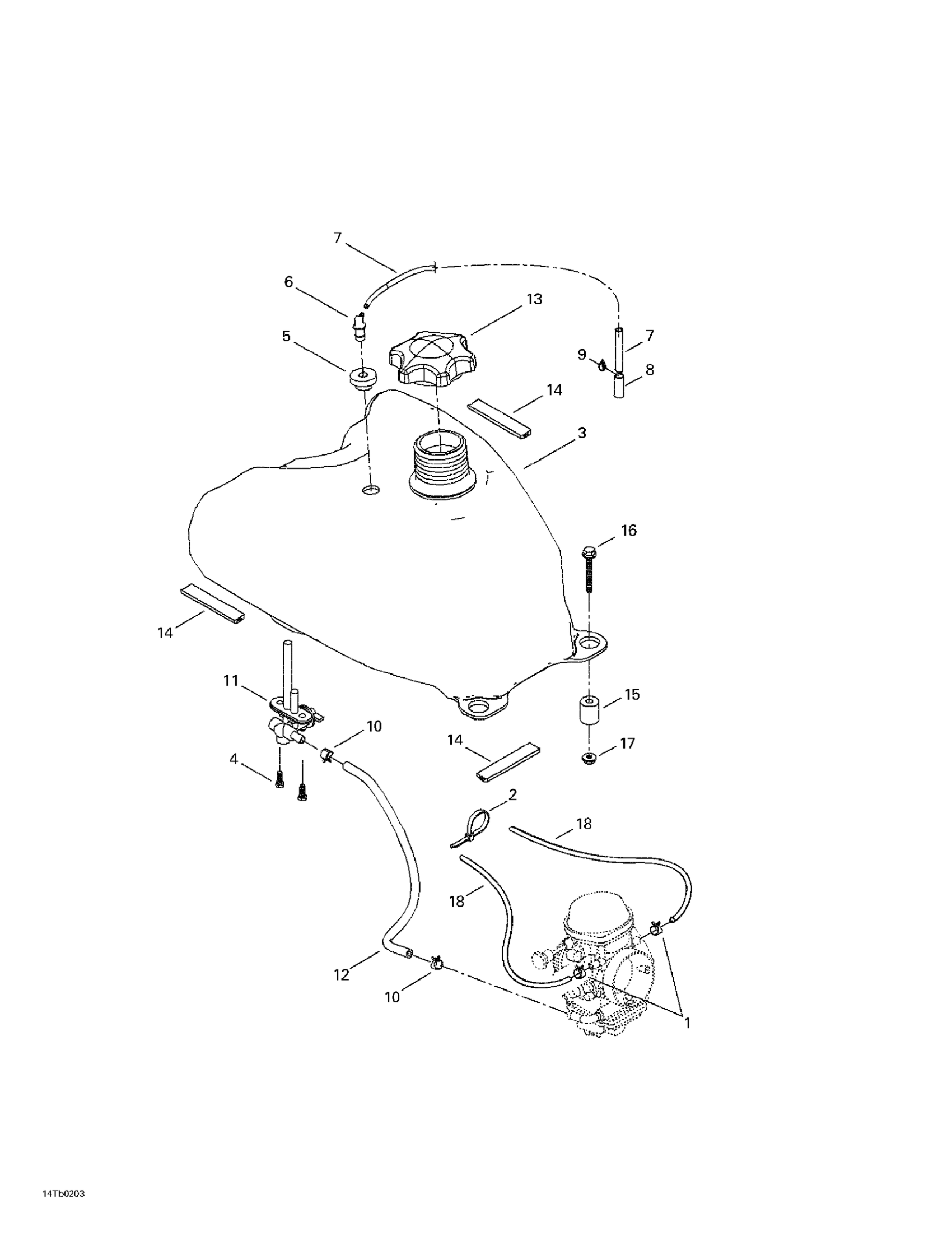 7
6
13
5
7
9
8
14
3
16
14
11
15
10
14
17
4
2
18
18
12
10
1
14Tb0203