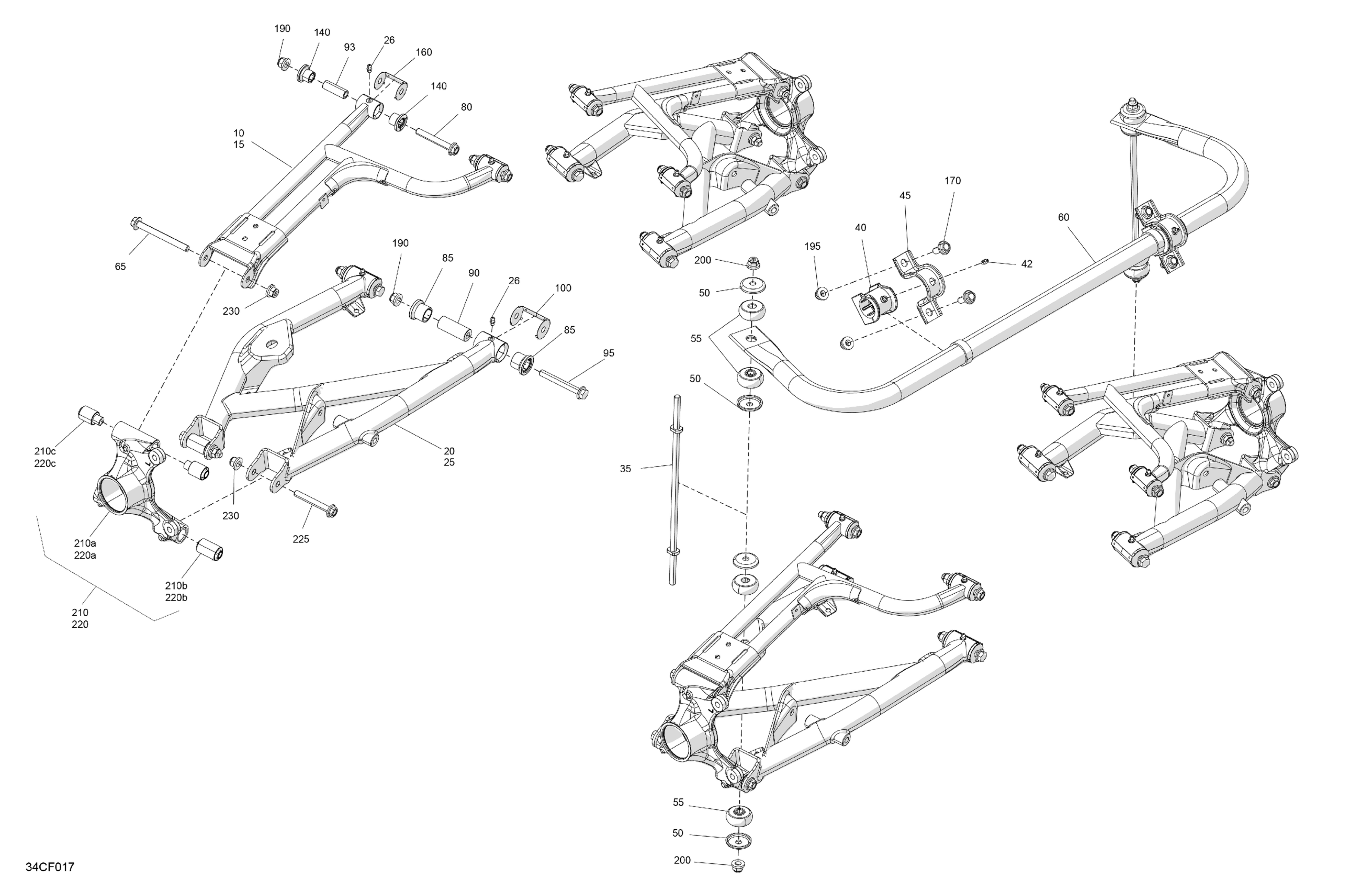 190
140
93
26
160
140
80
10
15
65
230
190
85
90
26
100
85
95
20
25
210c
220c
230
225
210a
220a
210b
220b
210
220
170
45
40
60
195
42
200
50
55
50
35
55
50
200
34CF017