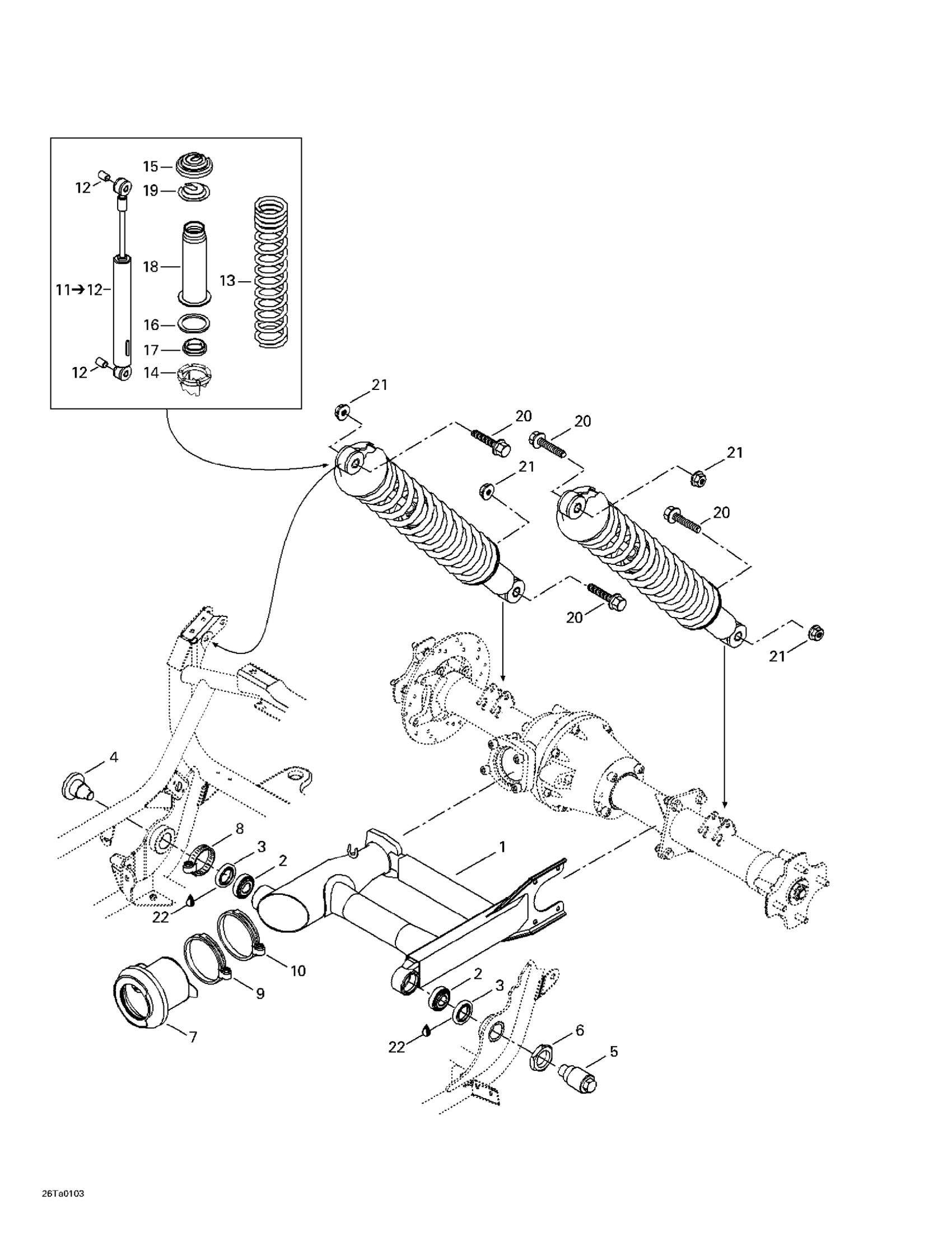 15
12
19
18
13
11→12
16
17
12
14
21
20
20
21
21
20
20
21
4
8
3
2
1
22
10
9
7
2
3
22
6
5
26Ta0103