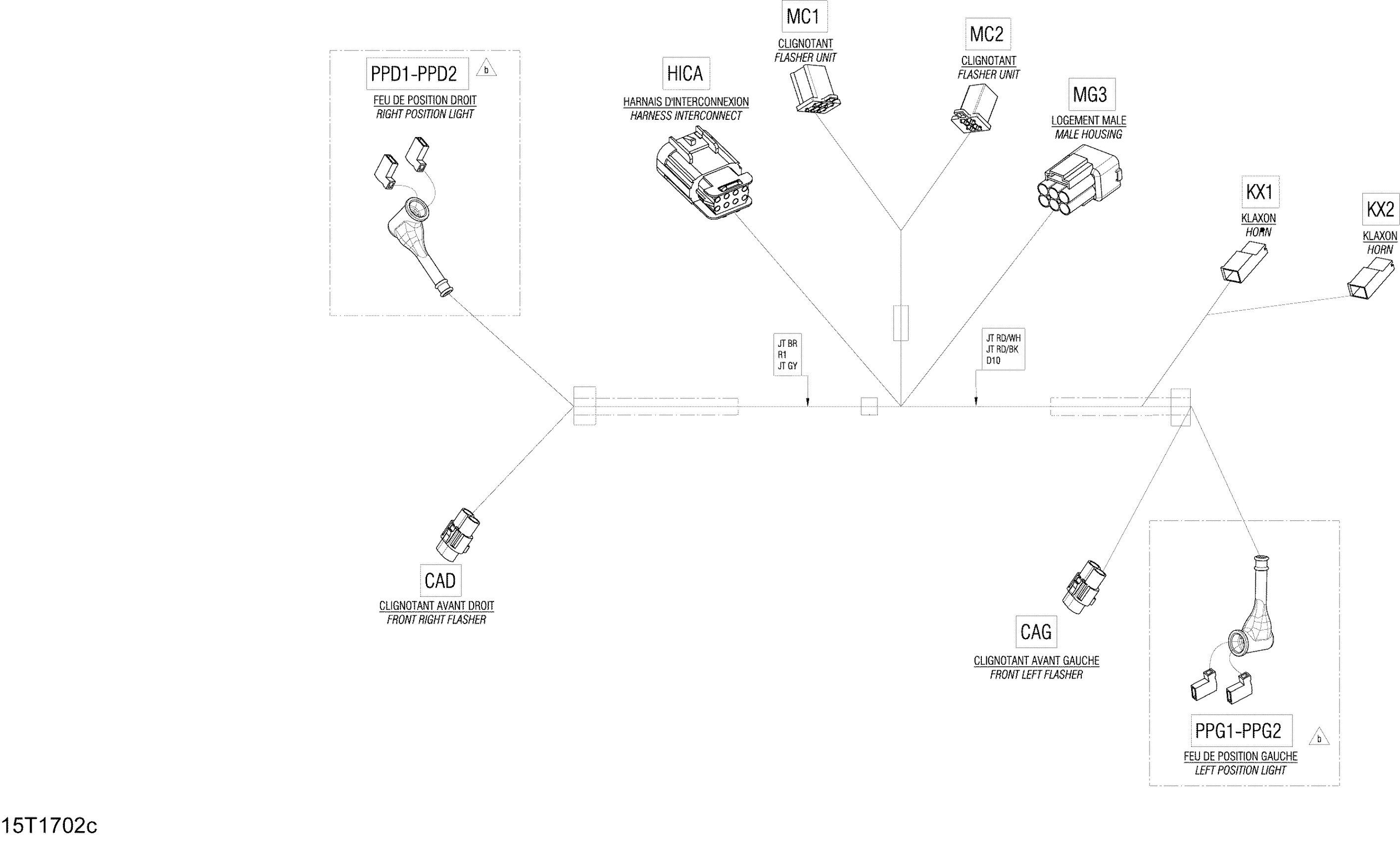 PPD1-PPD2
b
FEU DE POSITION DROIT
RIGHT POSITION LIGHT

HICA
HARNAIS D'INTERCONNEXION
HARNESS INTERCONNECT

MC1
CLIGNOTANT
FLASHER UNIT

MC2
CLIGNOTANT
FLASHER UNIT

MG3
LOGEMENT MALE
MALE HOUSING

KX1
KLAXON
HORN

KX2
KLAXON
HORN

JT BR
R1
JT GY

JT RD/WH
JT RD/BK
D10

CAD
CLIGNOTANT AVANT DROIT
FRONT RIGHT FLASHER

CAG
CLIGNOTANT AVANT GAUCHE
FRONT LEFT FLASHER

PPG1-PPG2
b
FEU DE POSITION GAUCHE
LEFT POSITION LIGHT

15T1702c