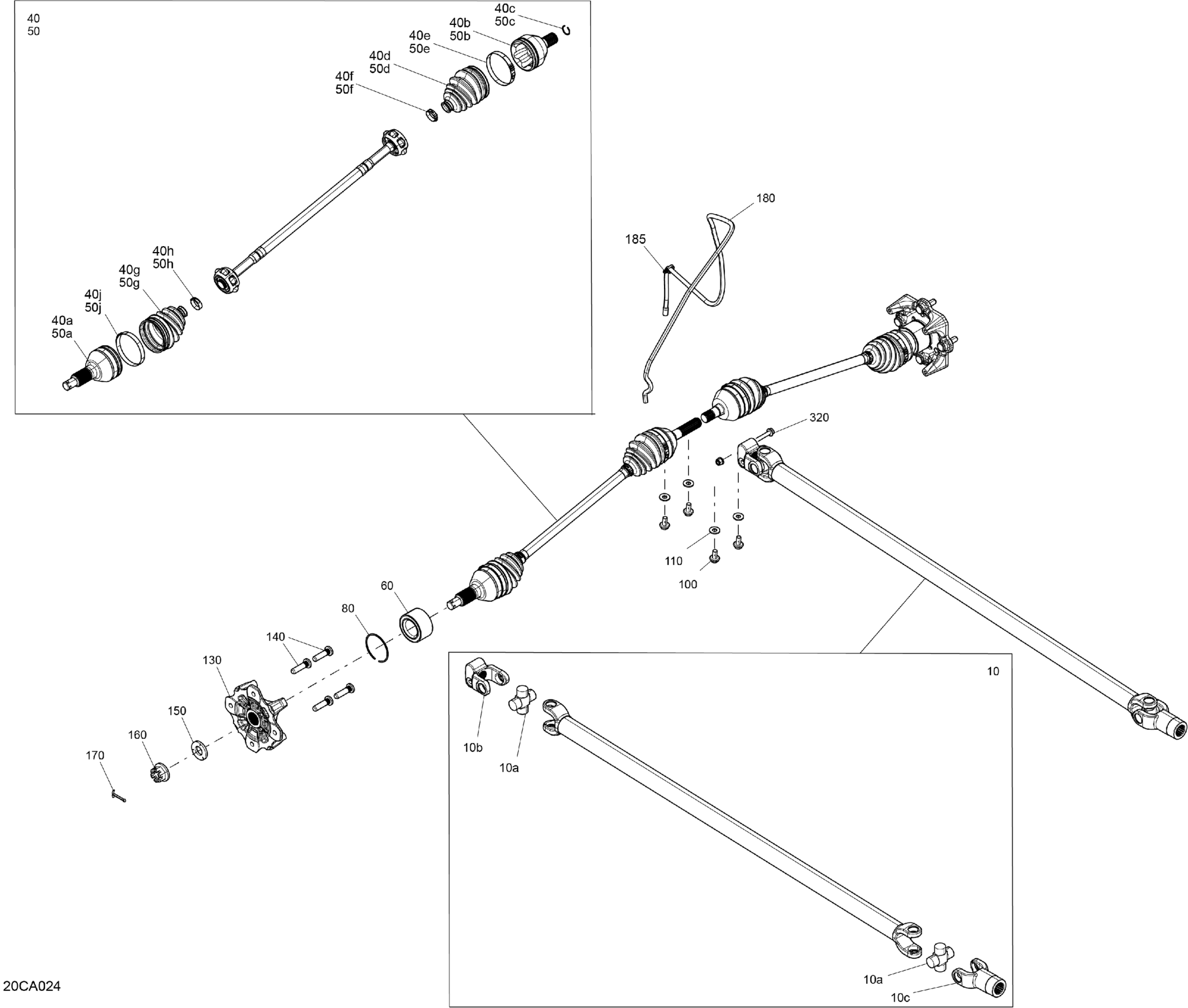 40
50

40c
50c
40b
50b
40e
50e
40d
50d
40f
50f

40h
50h
40g
50g
40j
50j
40a
50a

180
185

320
110
100

60
80
140
130
150
160
170

10
10b
10a
10a
10c

20CA024