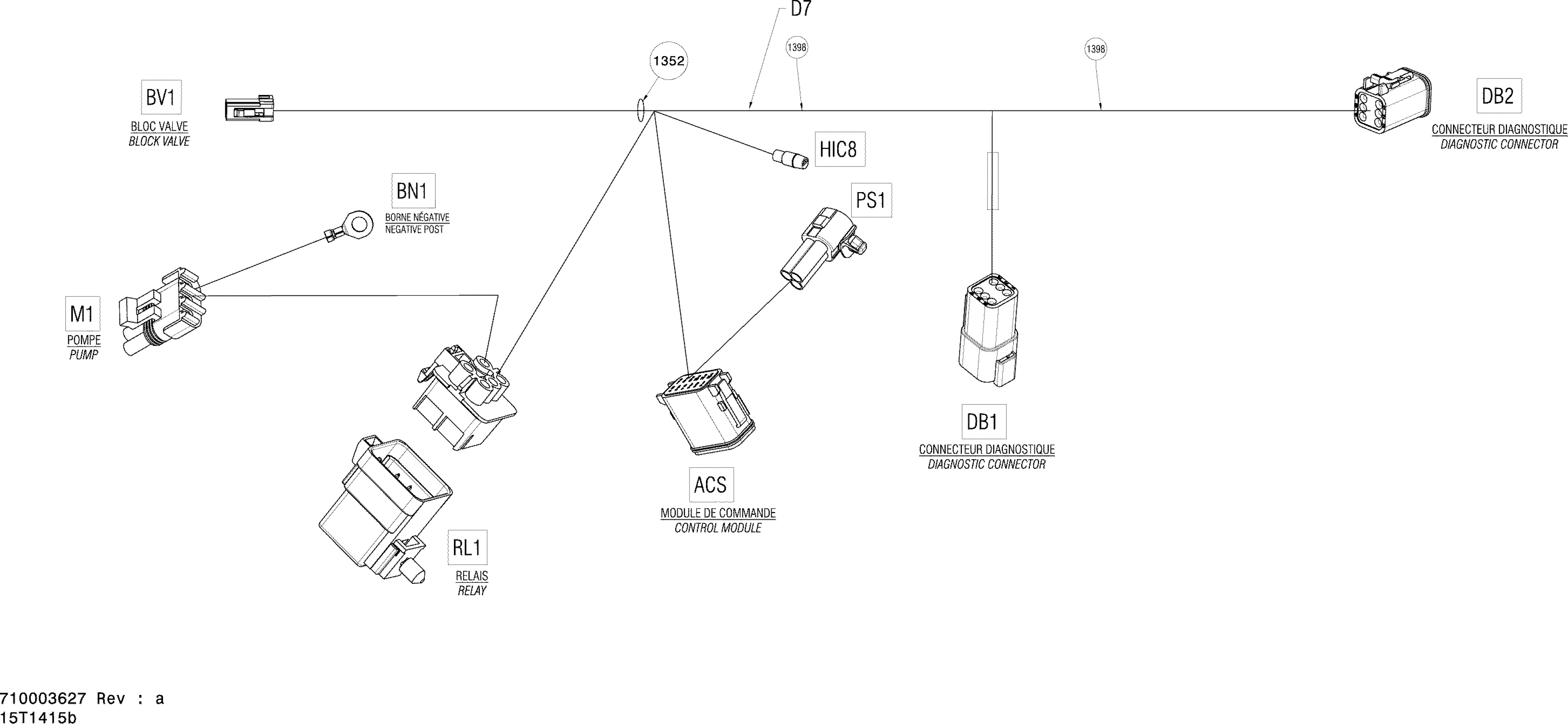 D7

1352

1398

1398

BV1
BLOC VALVE
BLOCK VALVE

DB2
CONNECTEUR DIAGNOSTIQUE
DIAGNOSTIC CONNECTOR

HIC8

BN1
BORNE NÉGATIVE
NEGATIVE POST

PS1

M1
POMPE
PUMP

DB1
CONNECTEUR DIAGNOSTIQUE
DIAGNOSTIC CONNECTOR

ACS
MODULE DE COMMANDE
CONTROL MODULE

RL1
RELAIS
RELAY

710003627 Rev : a
15T1415b