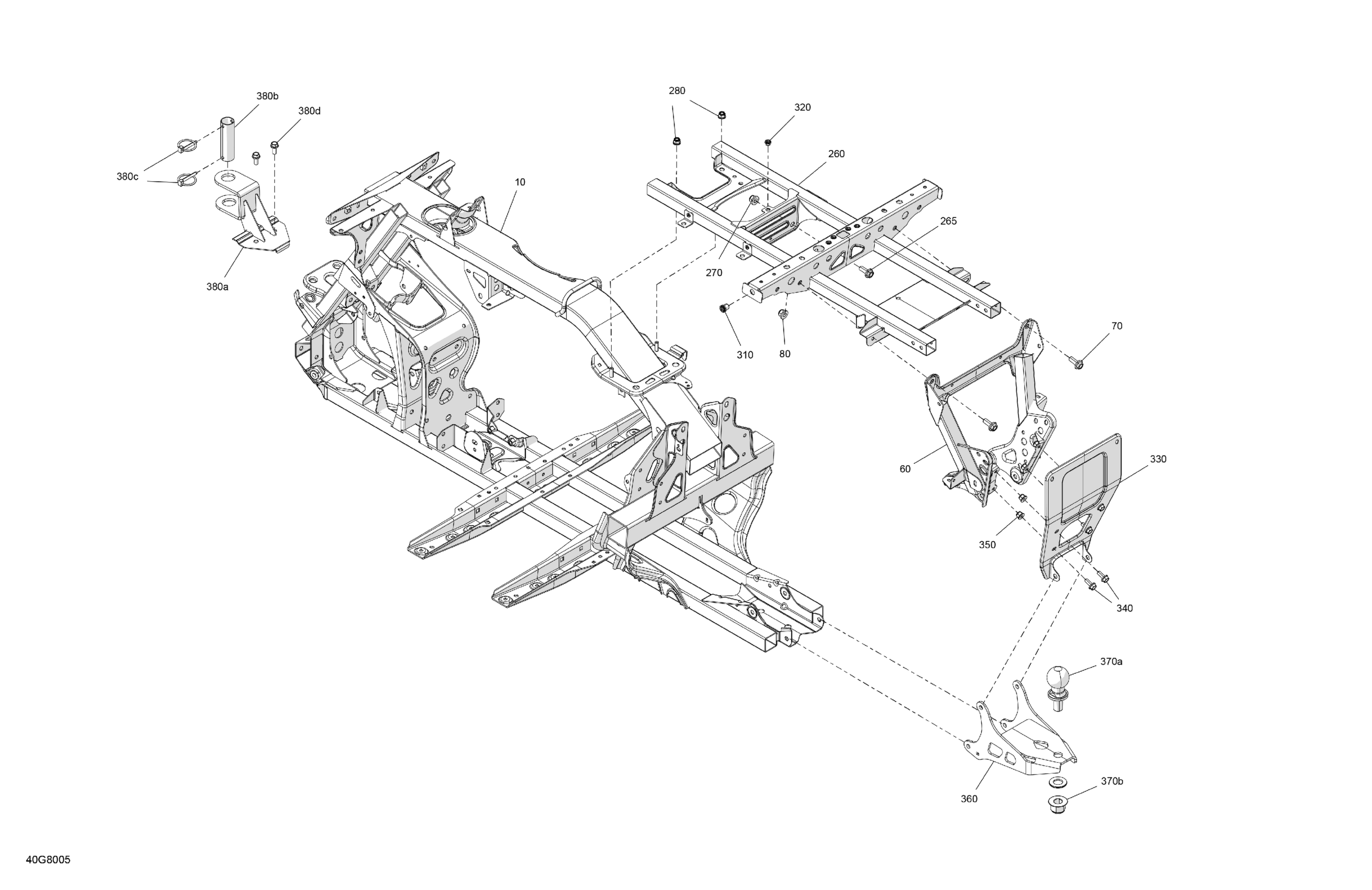 380b
380d
380c
380a
10
280
320
260
265
270
310
80
70
60
330
350
340
370a
360
370b
40G8005