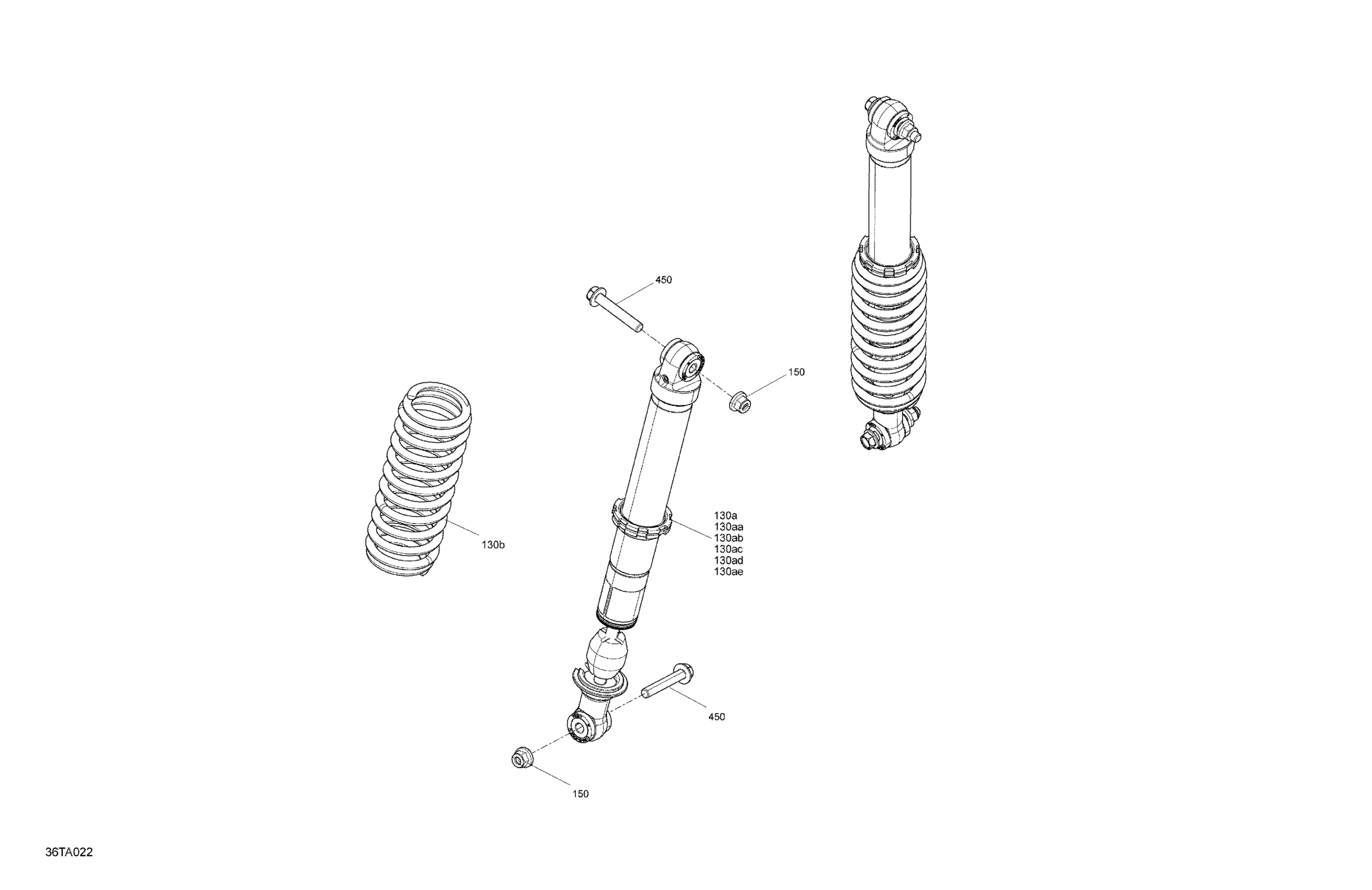 450

150

130b

130a
130aa
130ab
130ac
130ad
130ae

450

150

36TA022