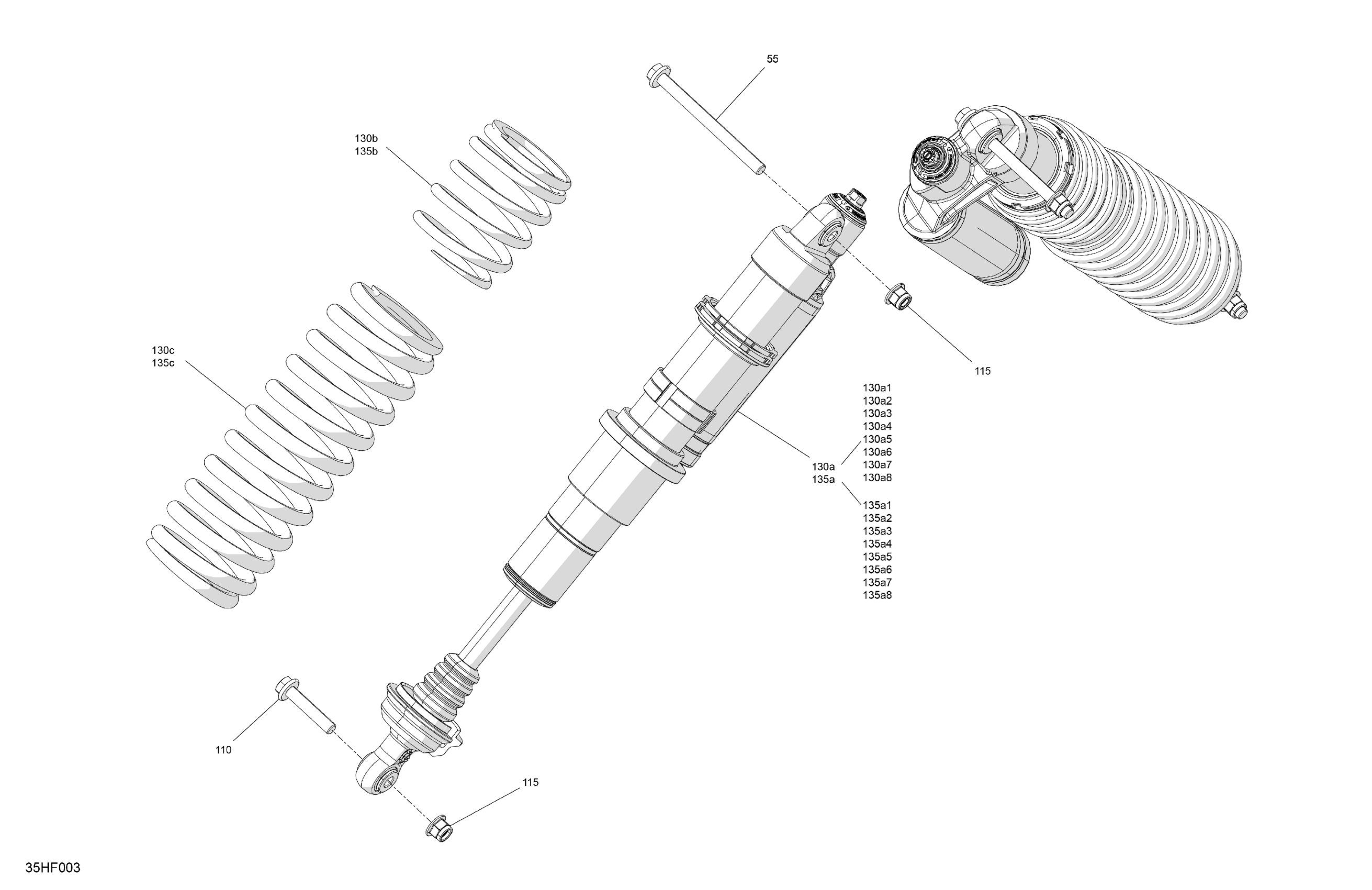 55

130b
135b

130c
135c

115

130a1
130a2
130a3
130a4
130a5
130a6
130a7
130a8

130a
135a

135a1
135a2
135a3
135a4
135a5
135a6
135a7
135a8

110

115

35HF003