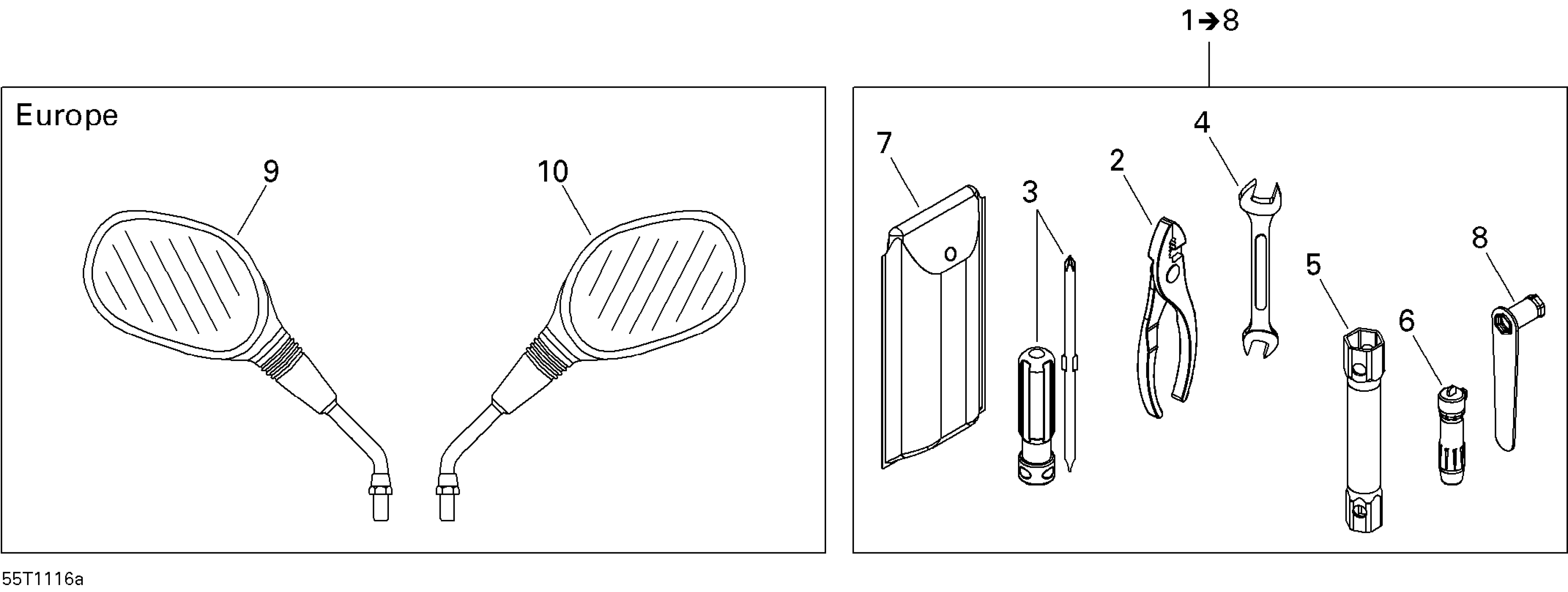 1➔8

Europe

9

10

7

3

2

4

5

6

8

55T1116a