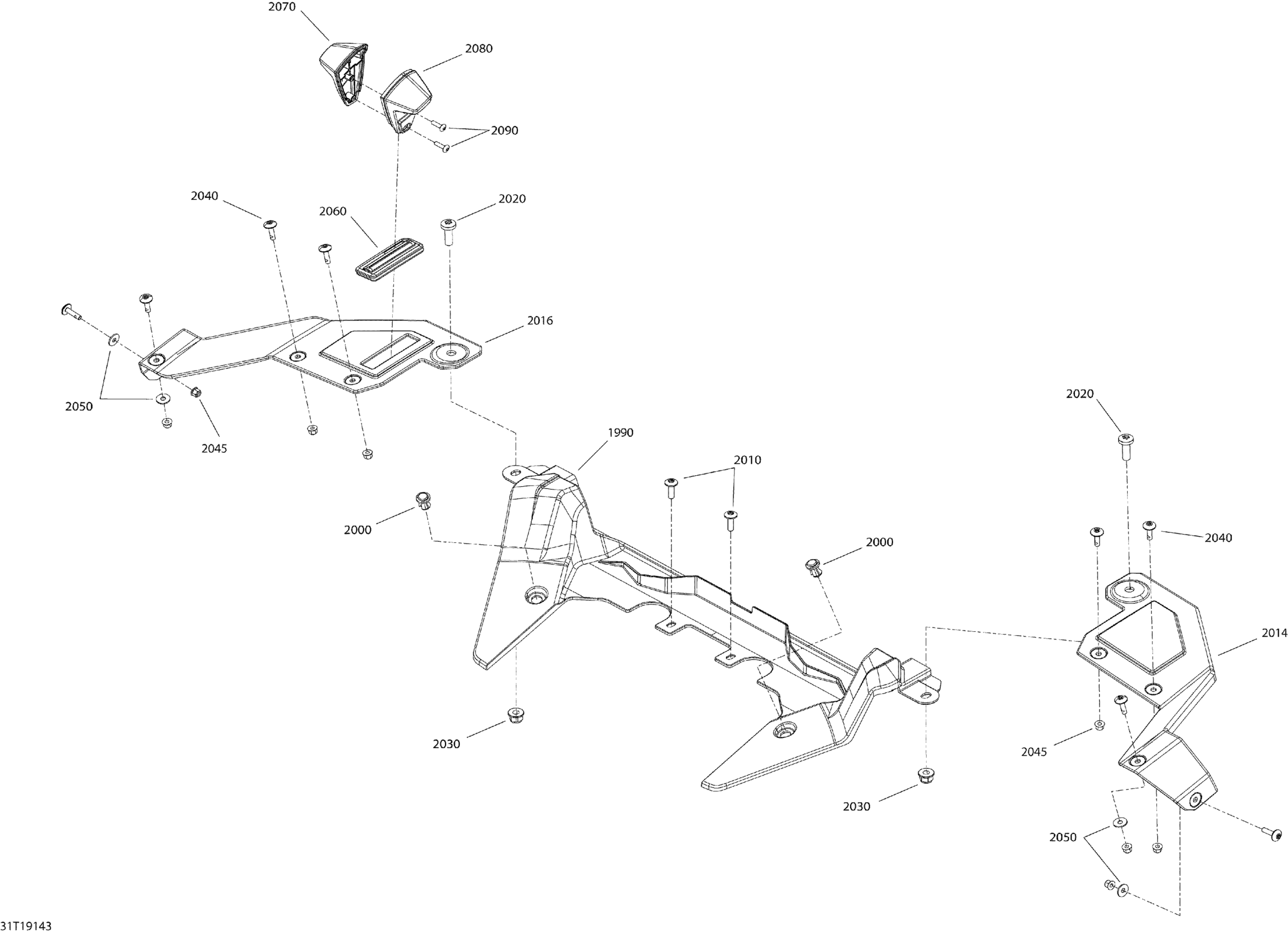 2070
2080
2090
2040
2060
2020
2016
2050
2045
2020
1990
2010
2000
2000
2040
2014
2030
2045
2030
2050
31T19143