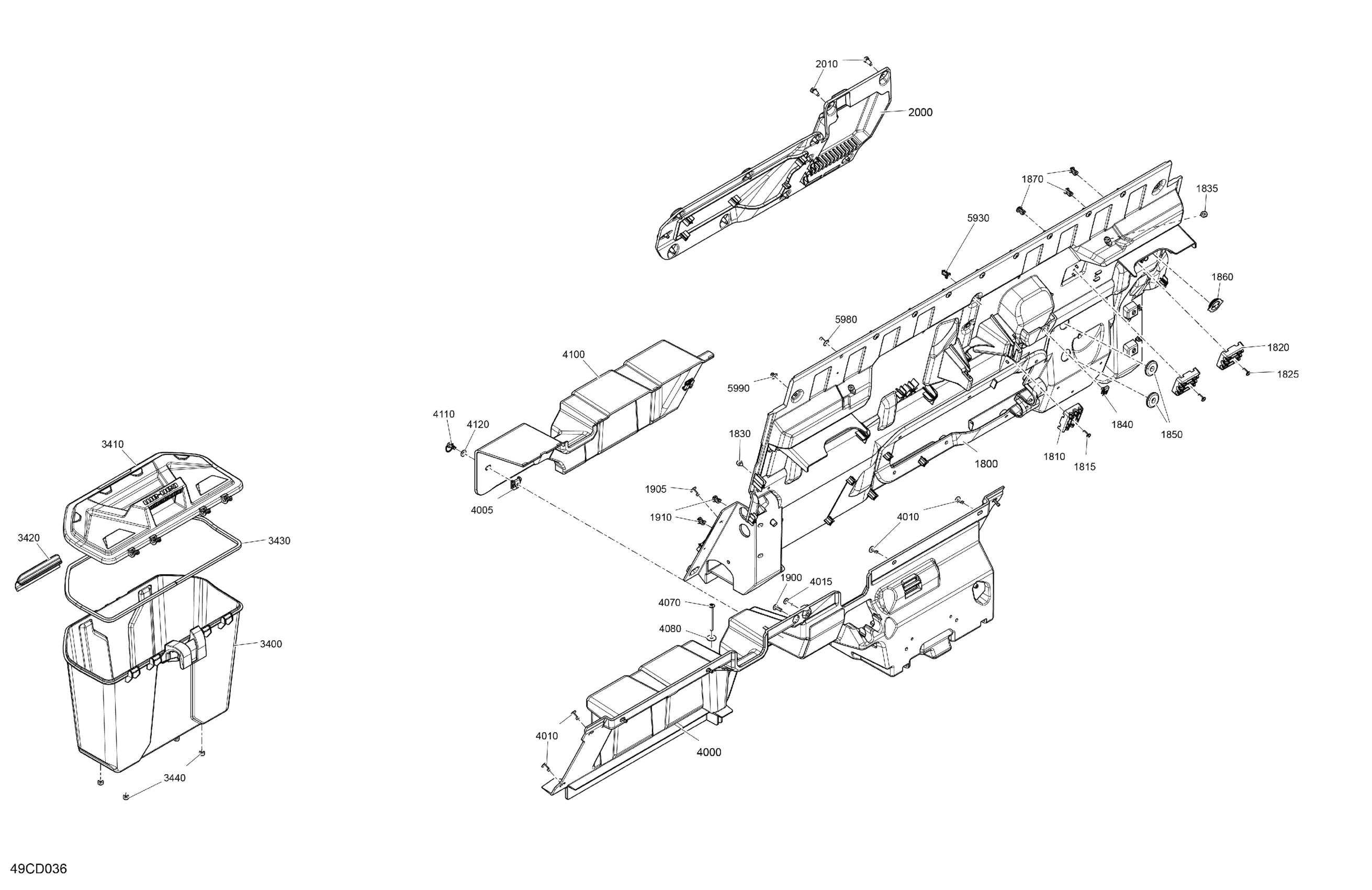 2010
2000
1870
1835
5930
1860
5980
1820
1825
4100
5990
1840
1850
4110
4120
1830
1810
1815
1800
3410
4005
1905
1910
4010
3420
3430
1900
4015
4070
4080
3400
4010
4000
3440
49CD036