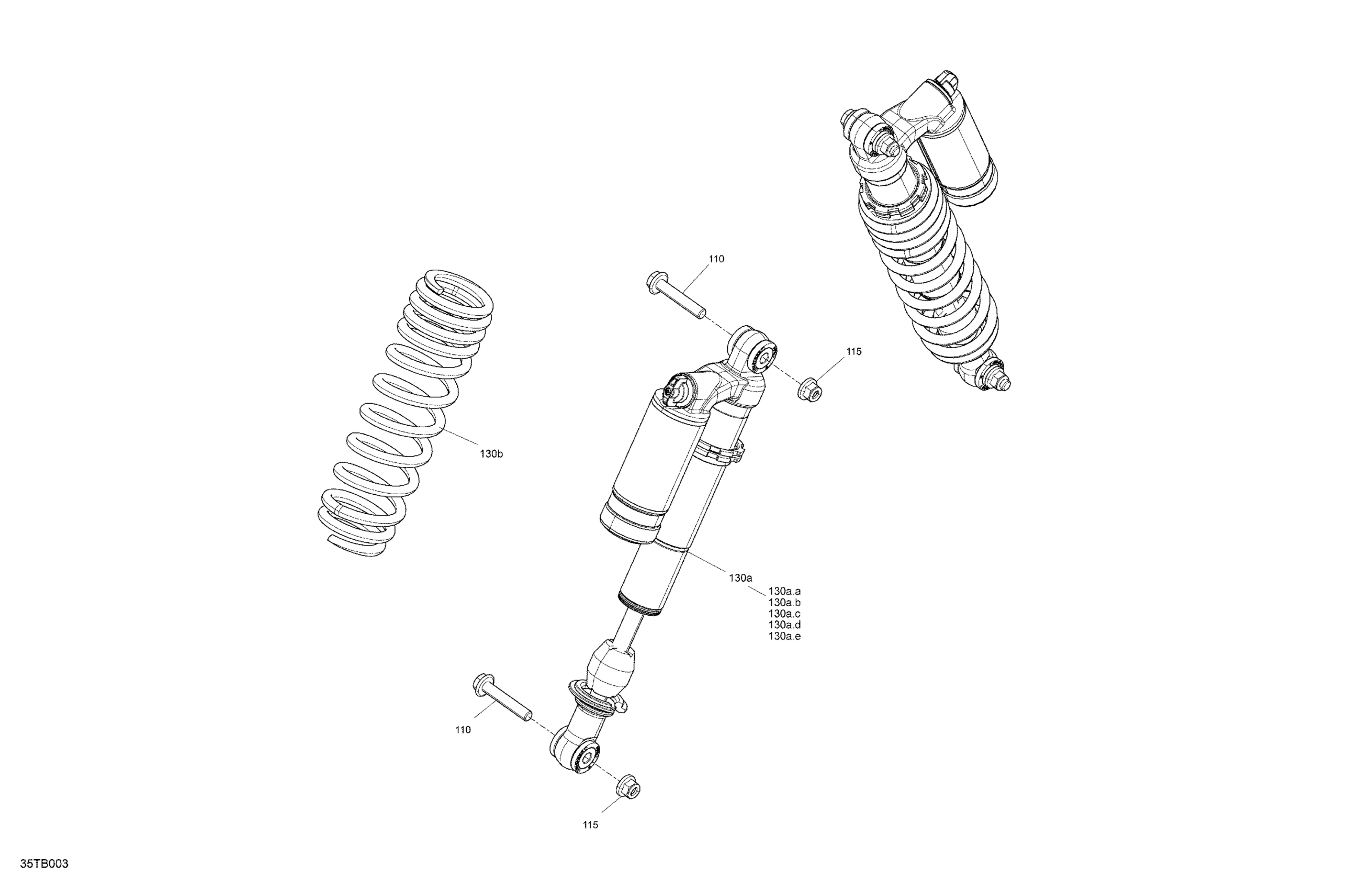 110

115

130b

130a

130a.a
130a.b
130a.c
130a.d
130a.e

110

115

35TB003