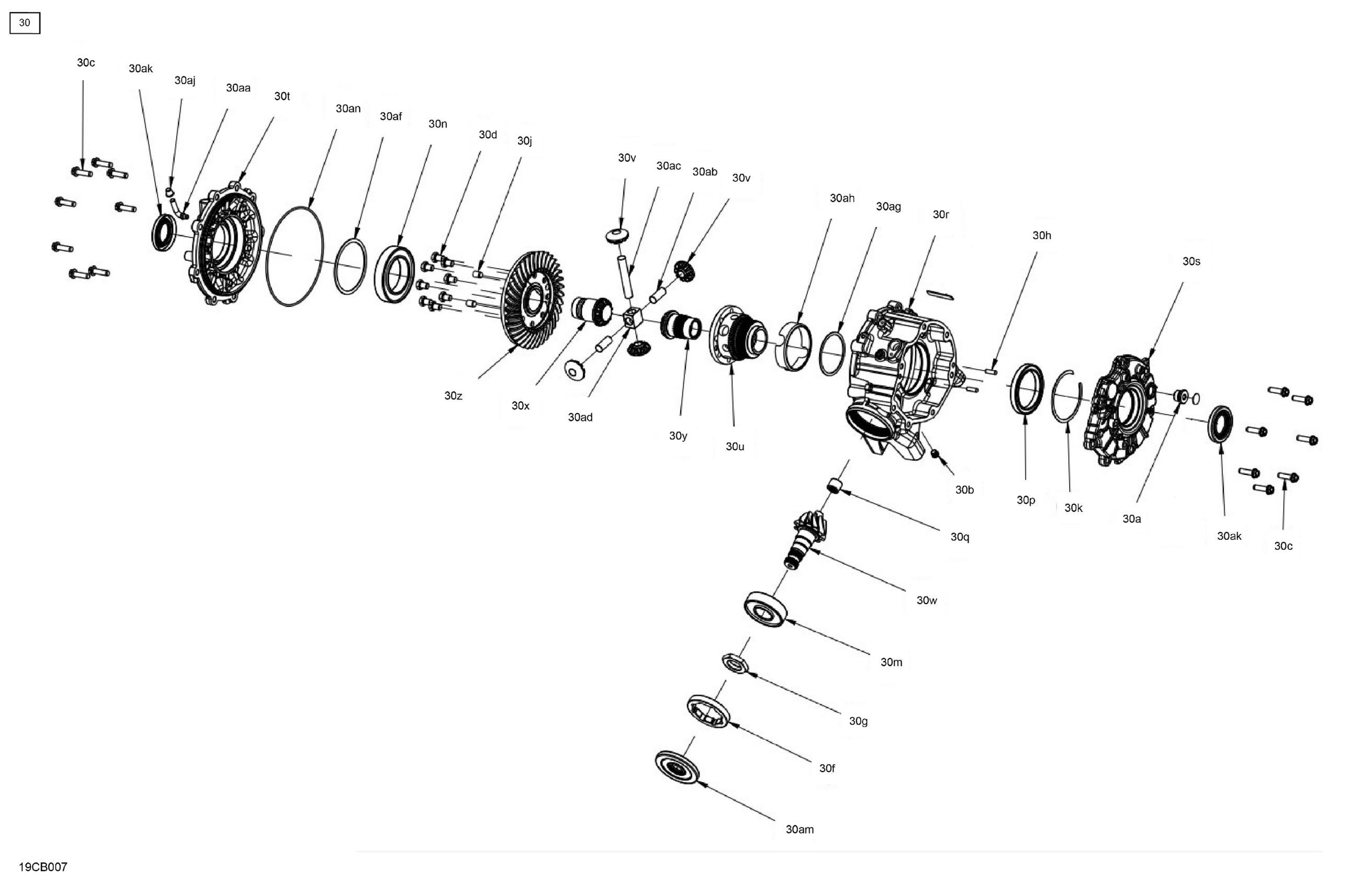 30

30c
30ak
30aj
30aa
30t
30an
30af
30n
30d
30j
30v
30ac
30ab
30v
30ah
30ag
30r
30h
30s
30z
30x
30ad
30y
30u
30b
30p
30k
30a
30ak
30c
30q
30w
30m
30g
30f
30am

19CB007