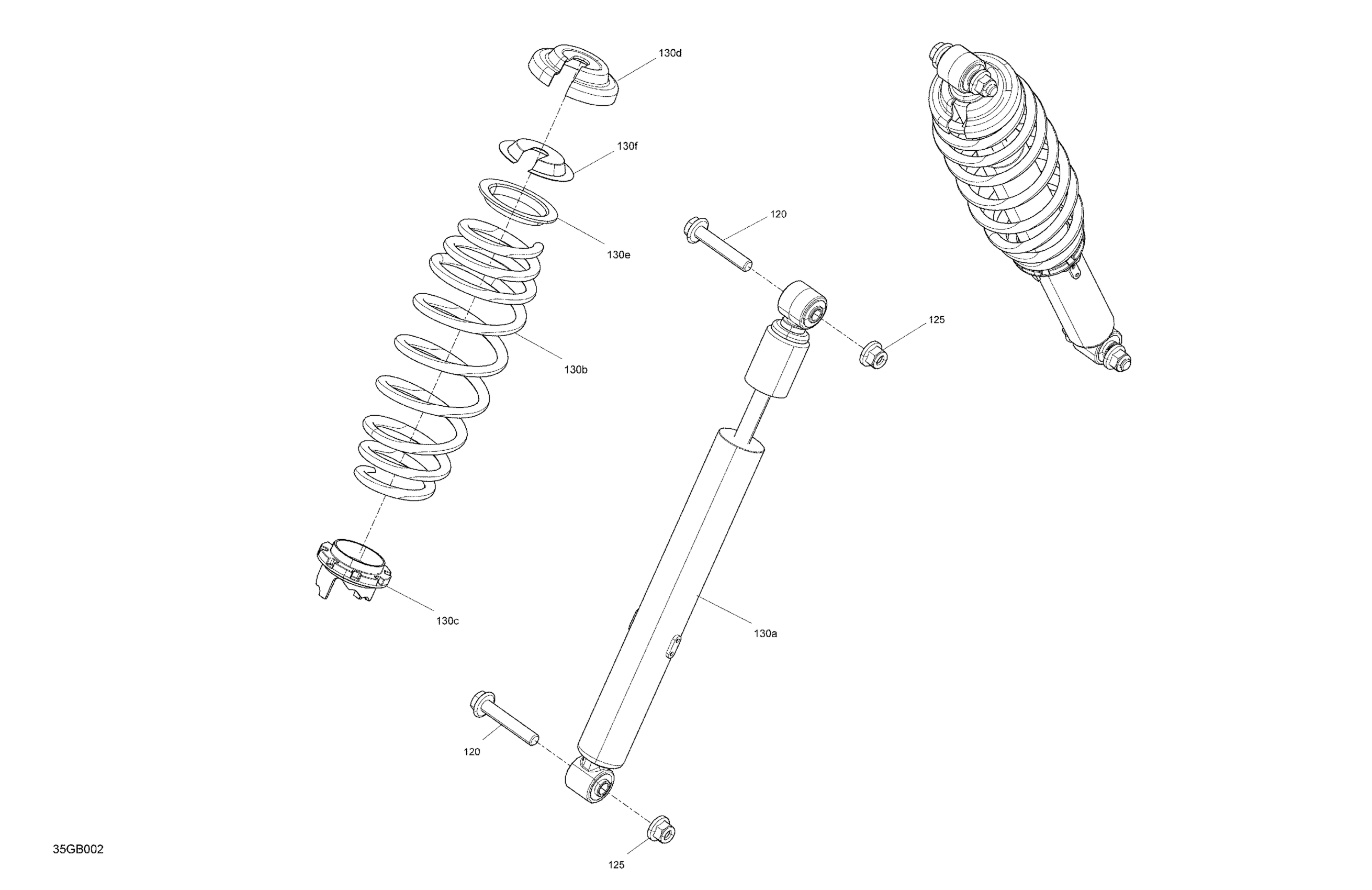 130d

130f

130e

120

125

130b

130c

130a

120

125

35GB002