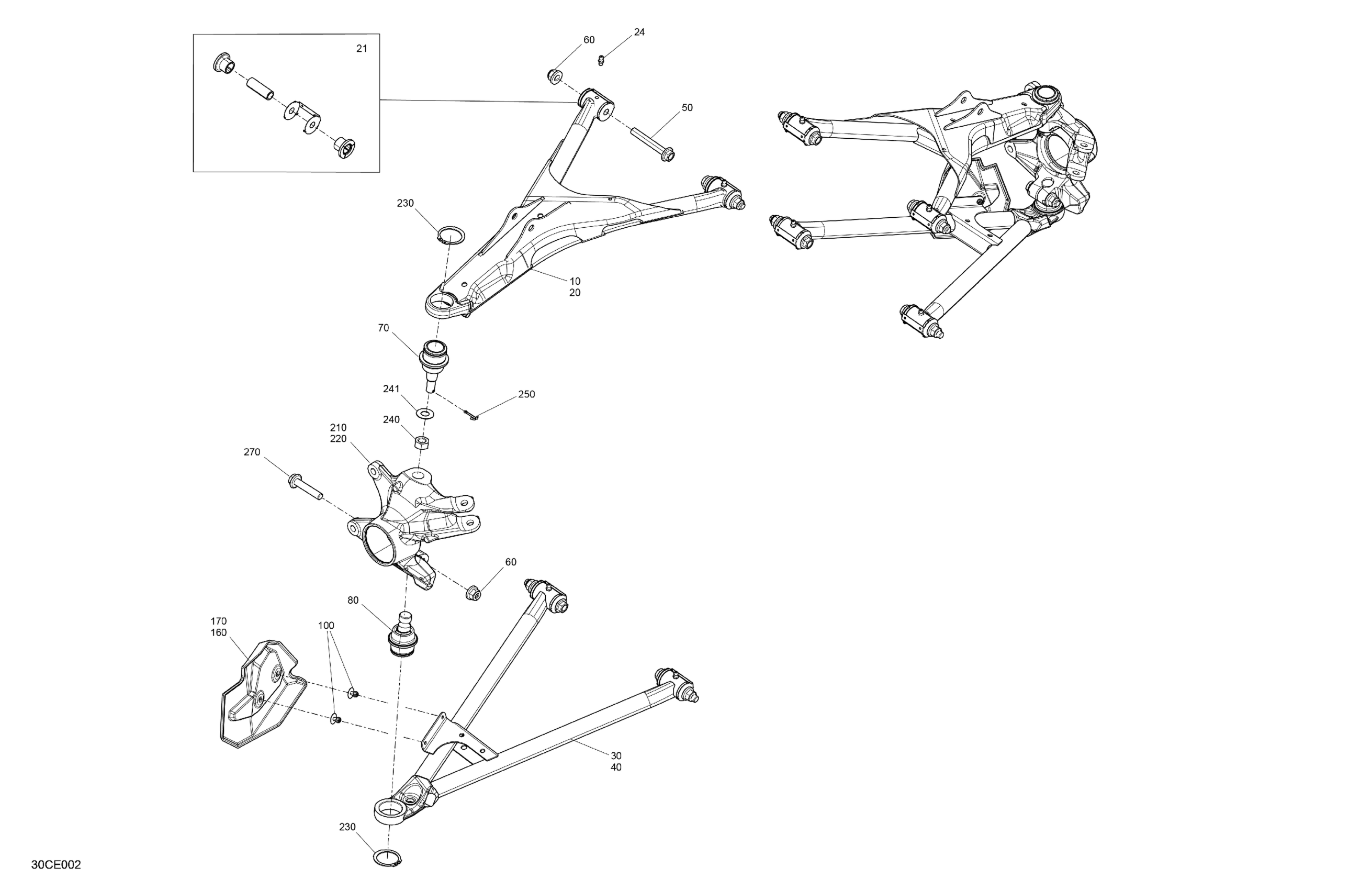 21

60

24

50

230

10
20

70

241

250

240

210
220

270

60

80

170
160

100

30
40

230

30CE002