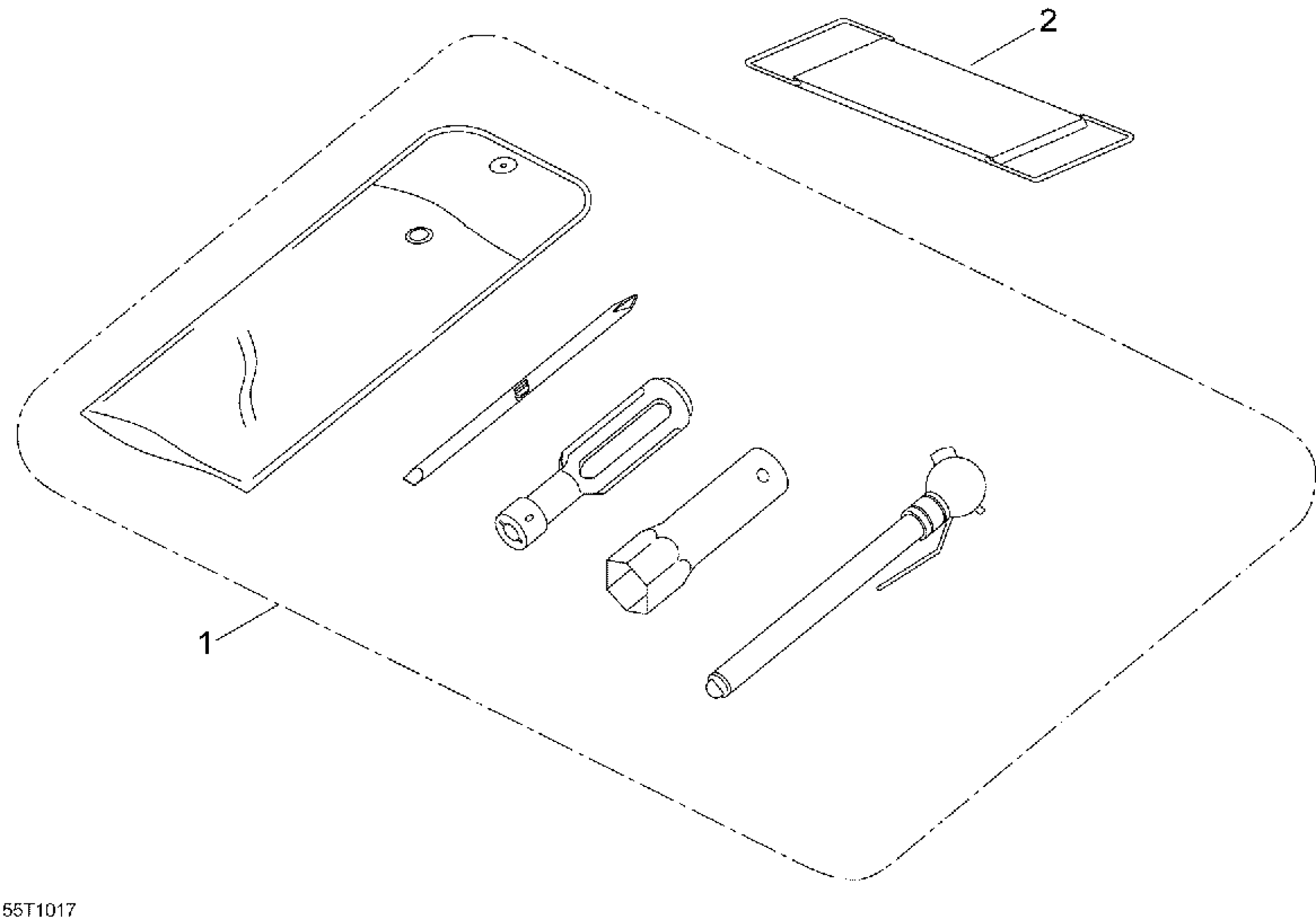 2

1

55T1017