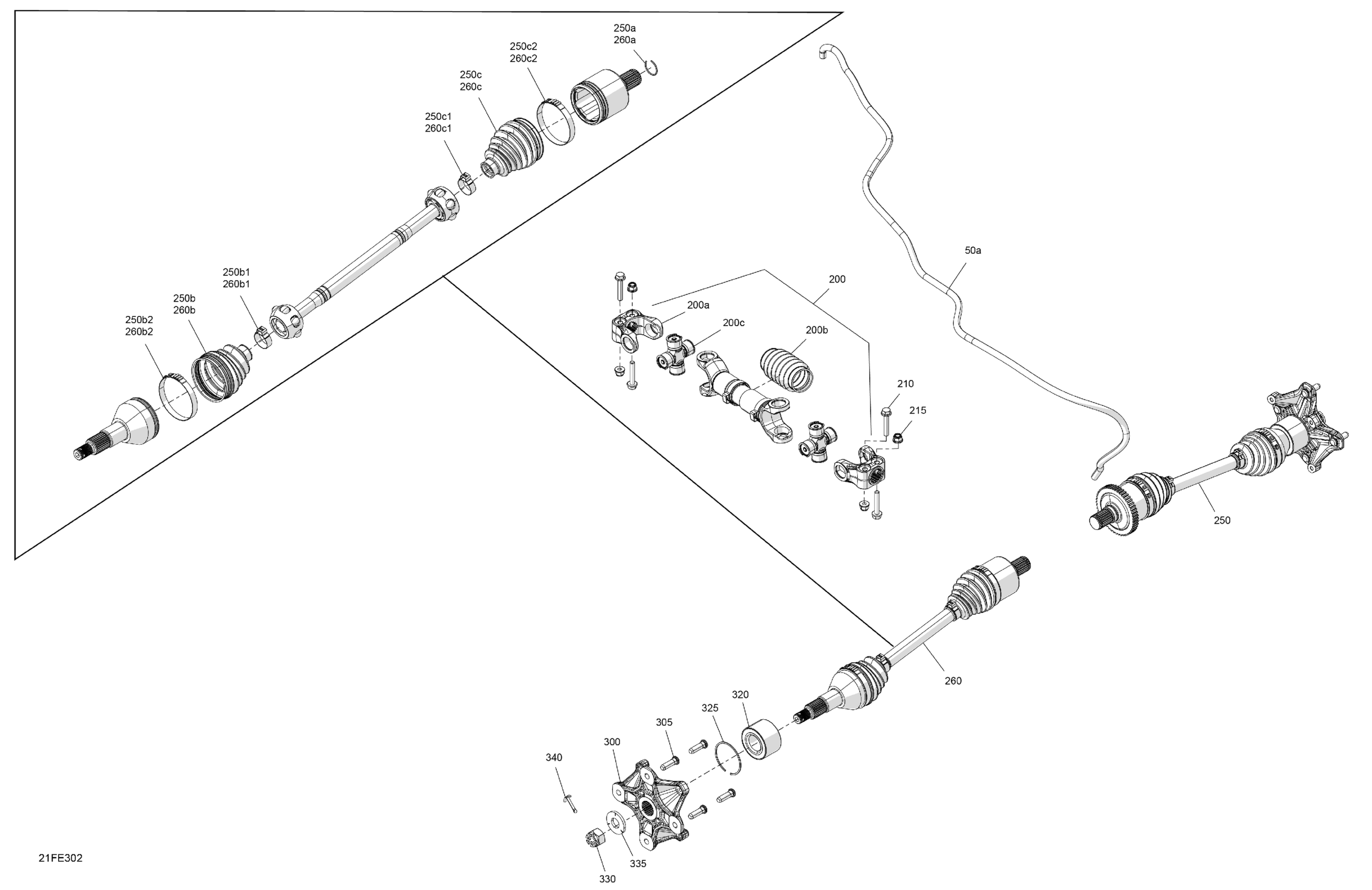 250a
260a

250c2
260c2

250c
260c

250c1
260c1

250b1
260b1

250b
260b

250b2
260b2

50a

200

200a

200c

200b

210

215

250

260

320

325

305

300

340

335

330

21FE302