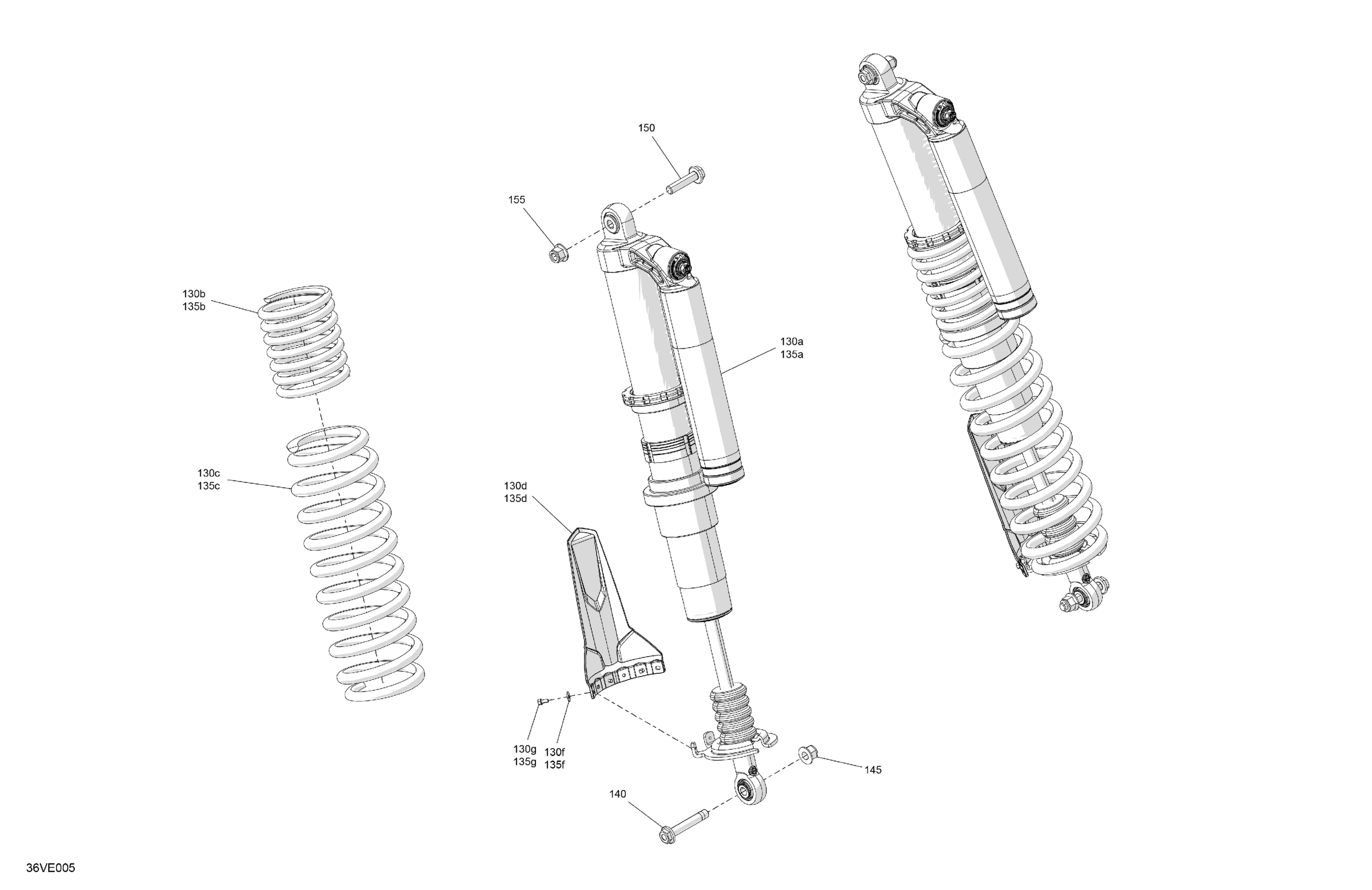 150

155

130b
135b

130a
135a

130c
135c

130d
135d

130g
135g

130f
135f

145

140

36VE005