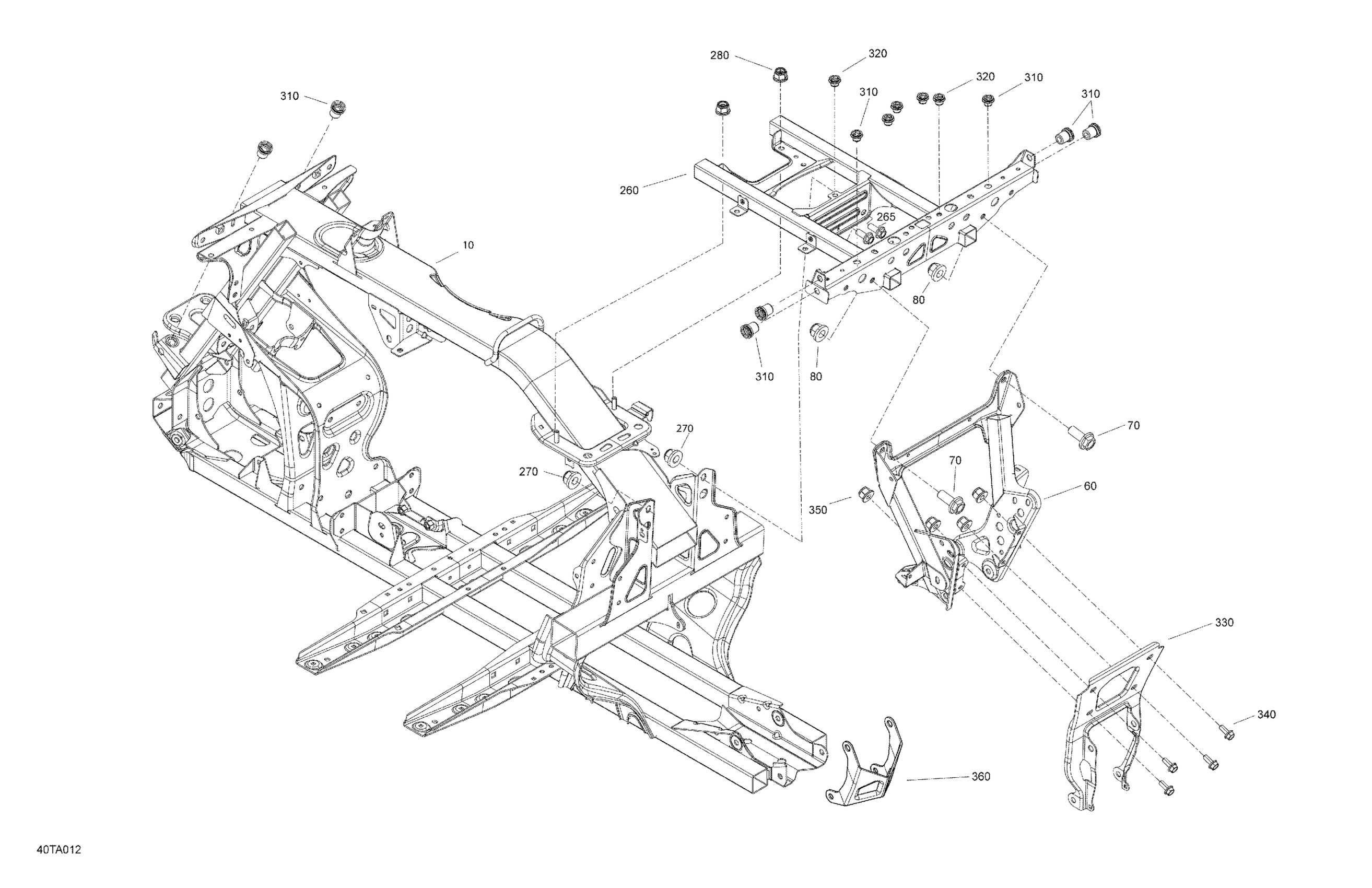 280
320
320
310
310
310
310
260
265
10
80
310
80
270
270
70
70
60
350
330
340
360
40TA012