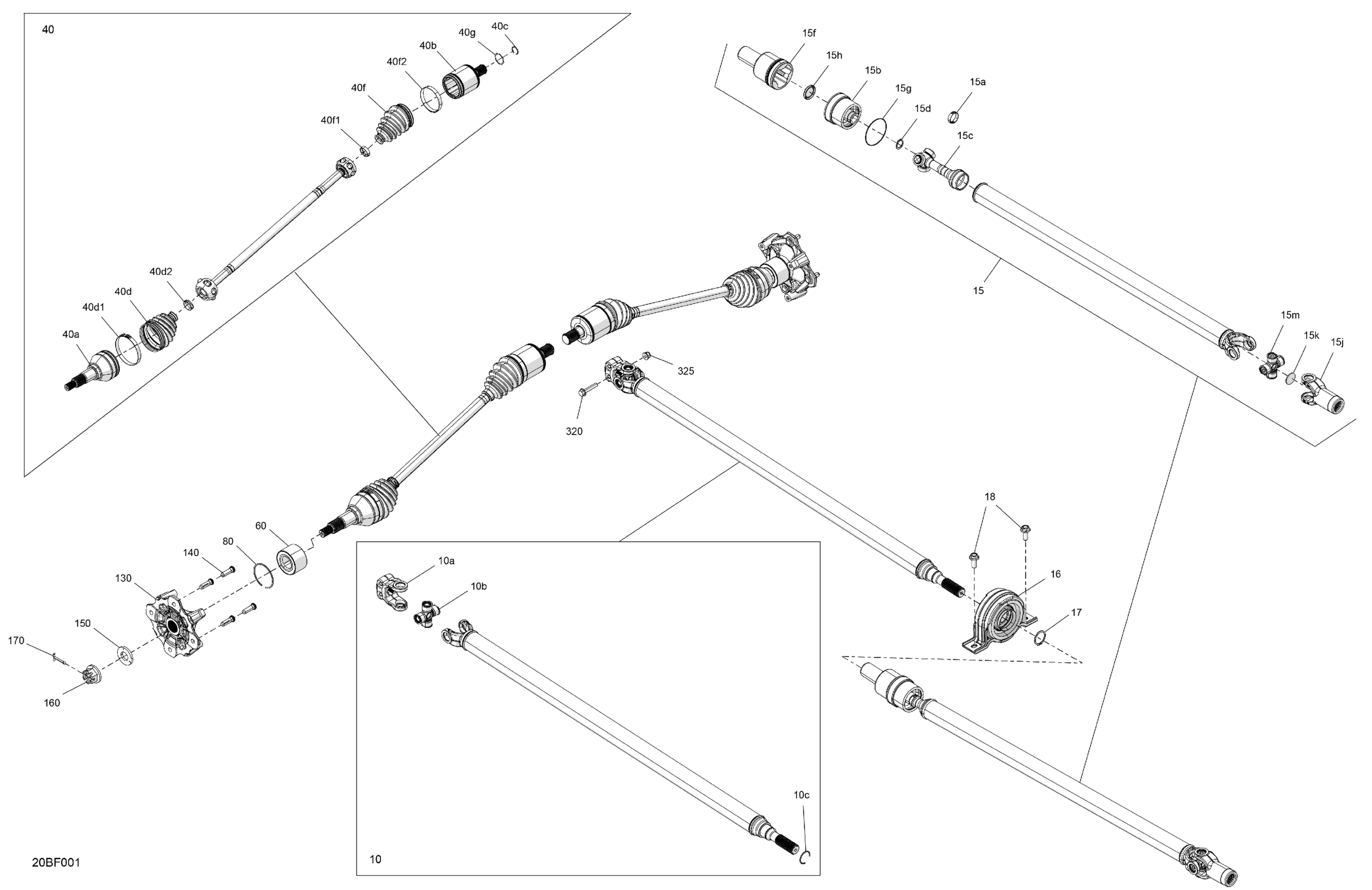 40
40c
40g
40b
40f2
40f
40f1
40d2
40d
40d1
40a
15f
15h
15b
15g
15a
15d
15c
15
15m
15k
15j
325
320
18
16
17
60
80
140
130
150
170
160
10a
10b
10c
10
20BF001