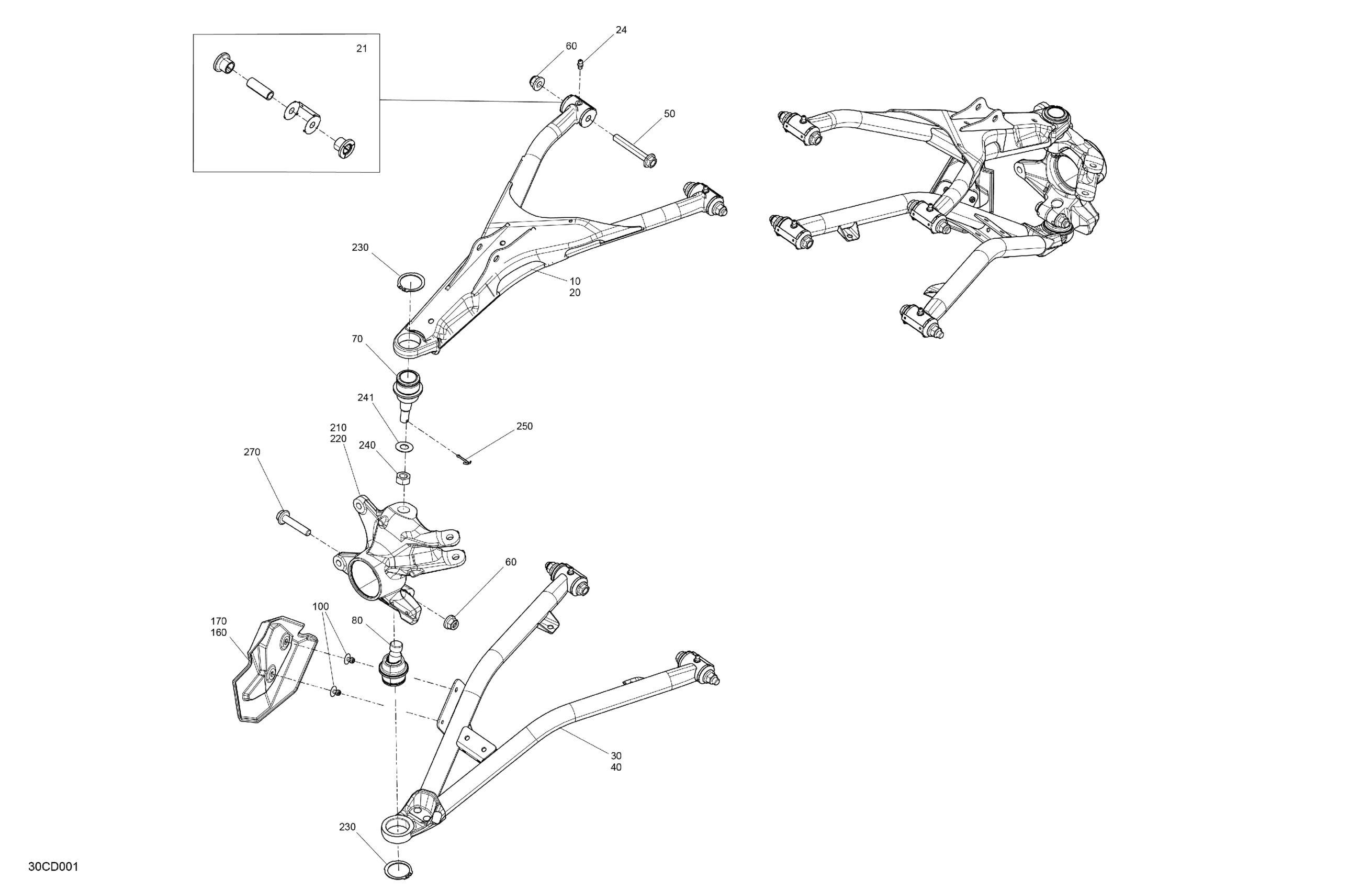 21
60
24
50
230
10
20
70
241
250
210
220
240
270
60
100
170
160
80
30
40
230
30CD001