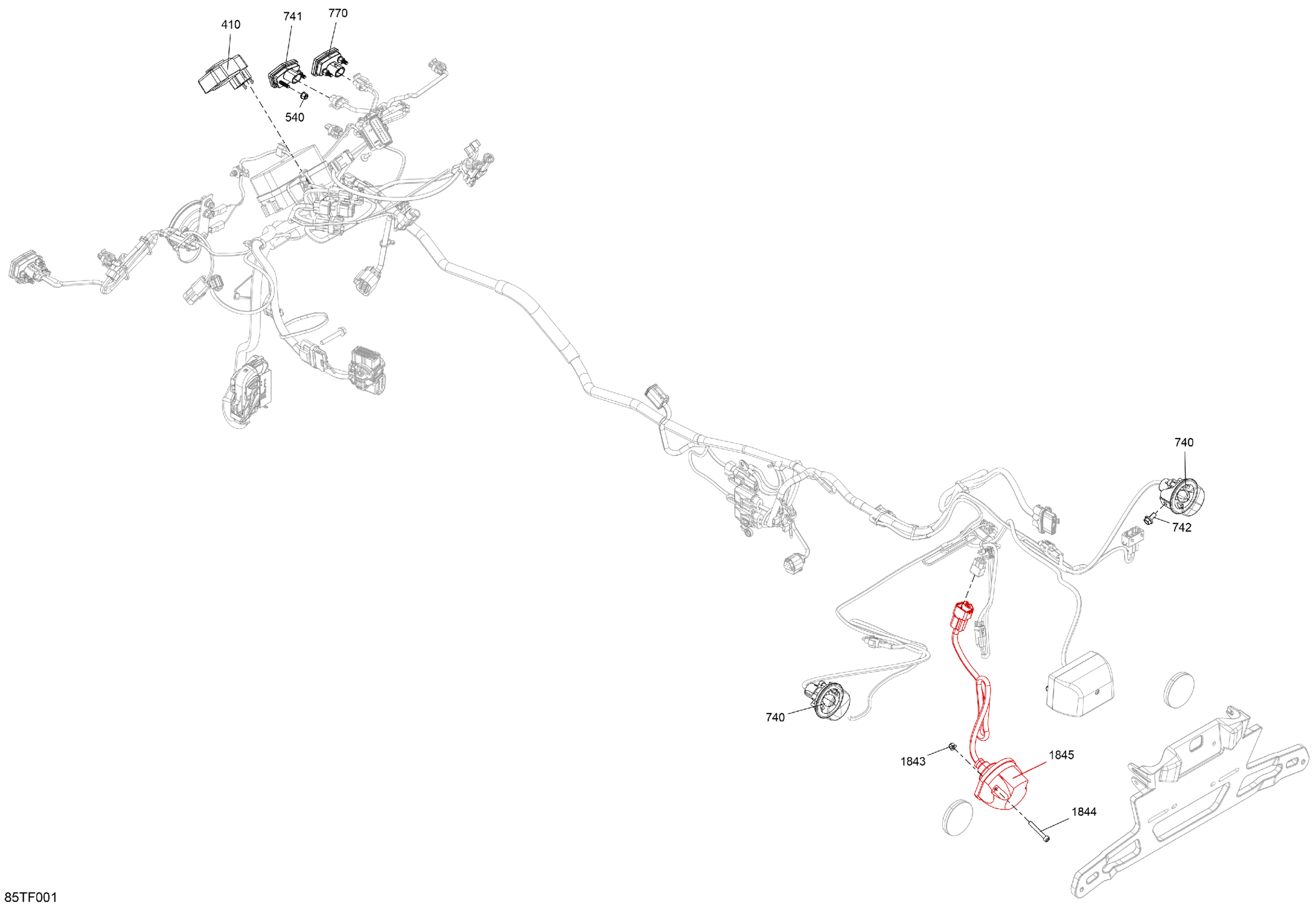 410
741
770
540
740
742
740
1843
1845
1844
85TF001