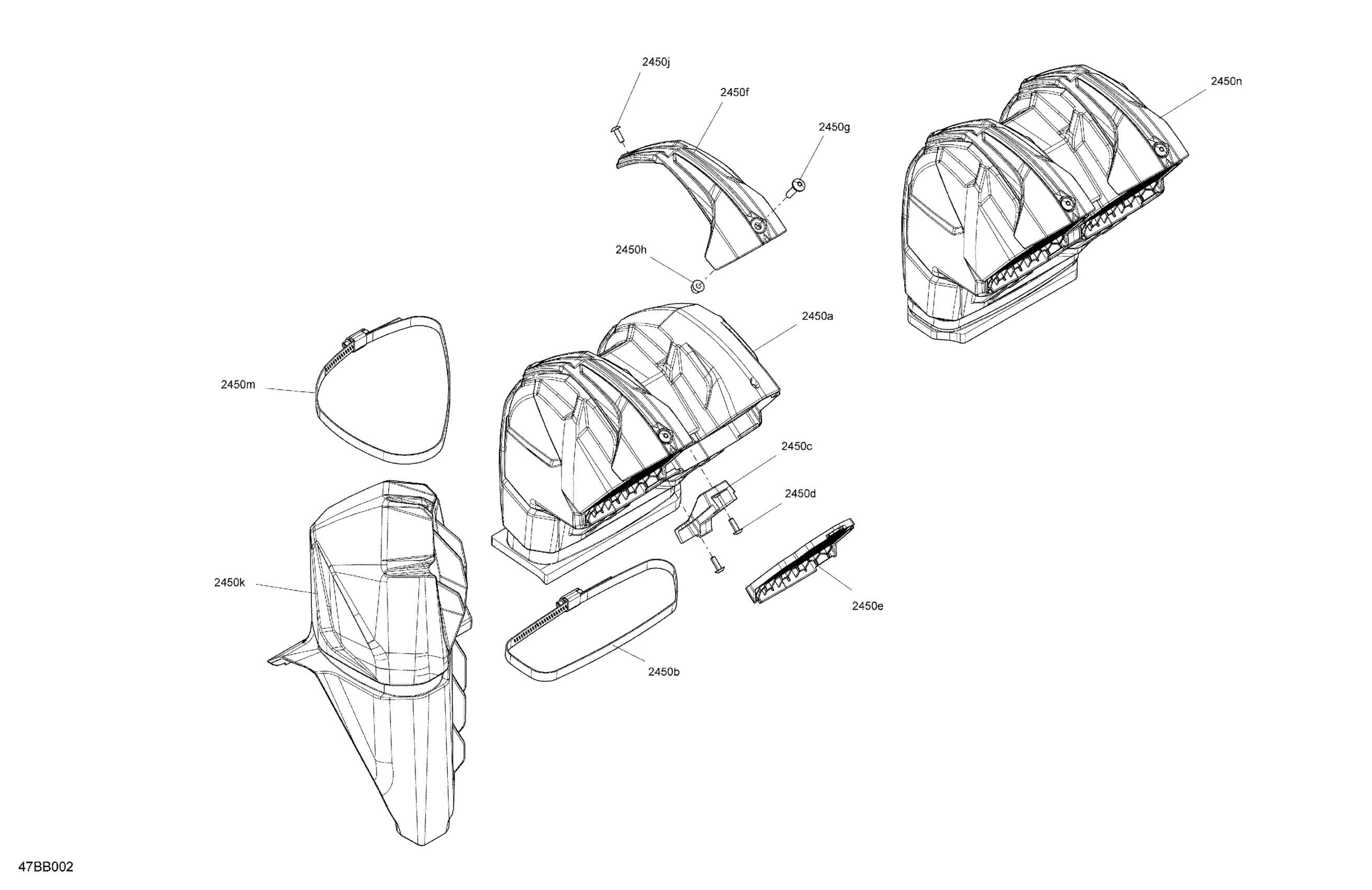 2450j
2450f
2450g
2450n
2450h
2450a
2450m
2450c
2450d
2450k
2450e
2450b
47BB002