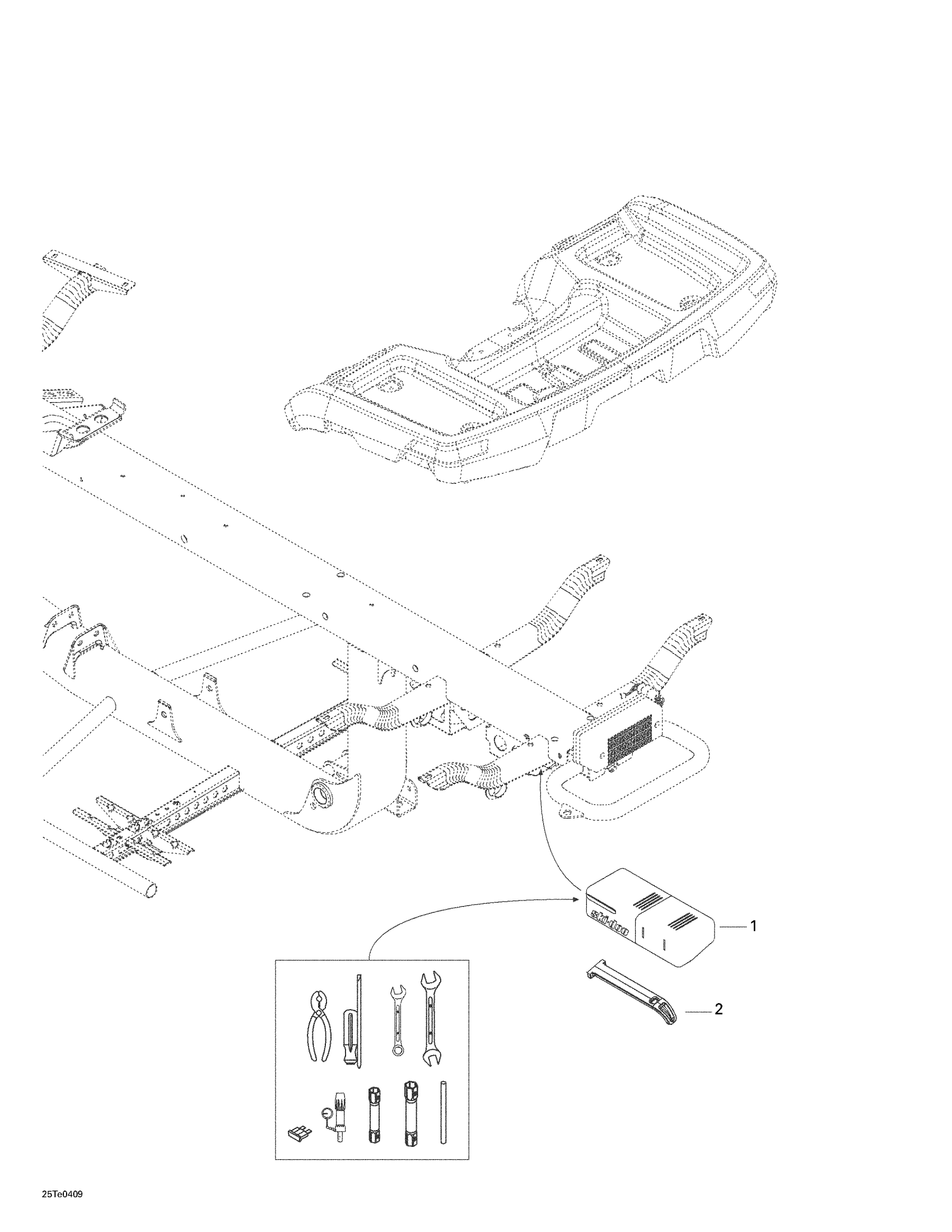 ski-doo

1

2

25Te0409