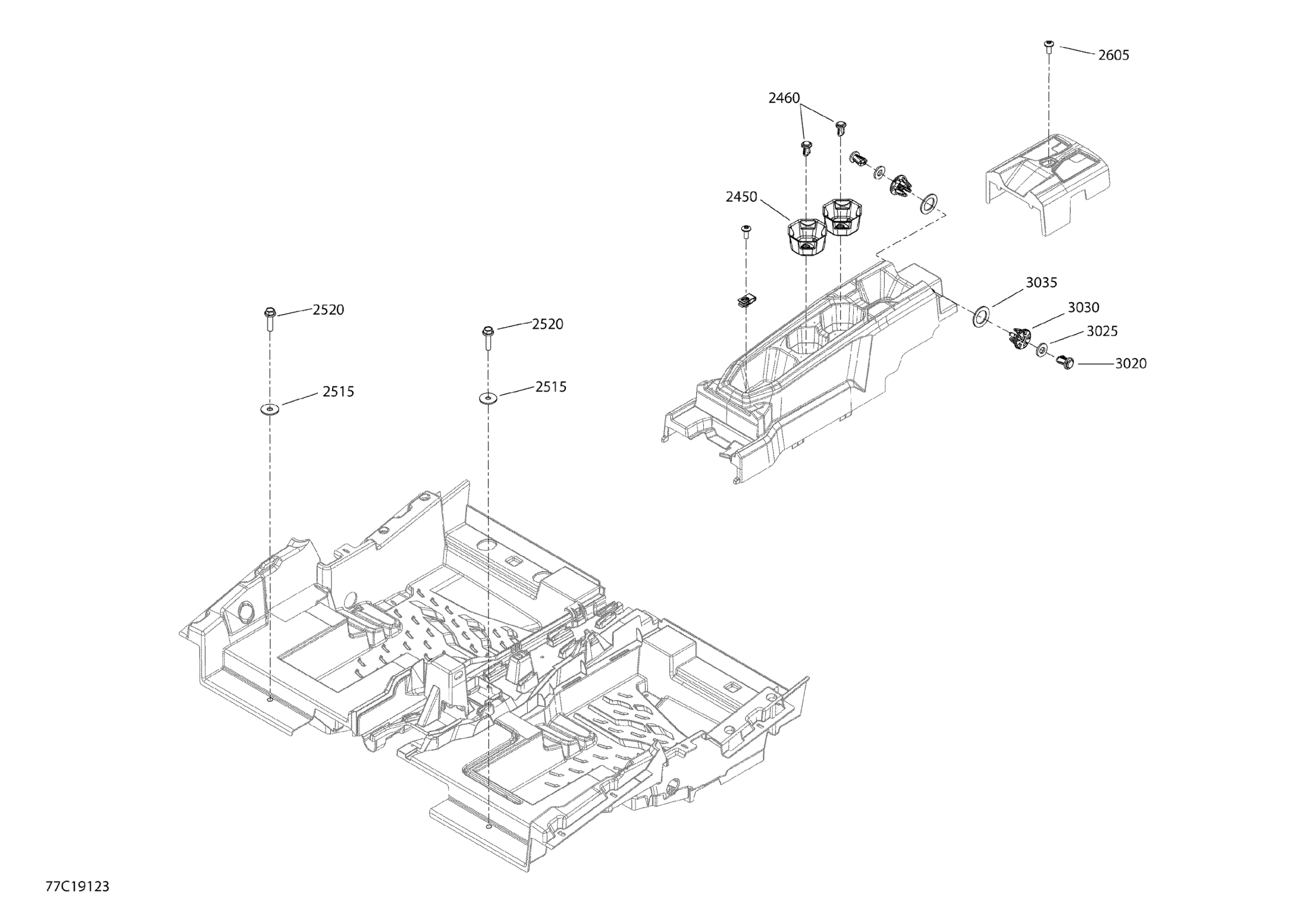 2605

2460

2450

3035

3030

3025

3020

2520

2520

2515

2515

77C19123